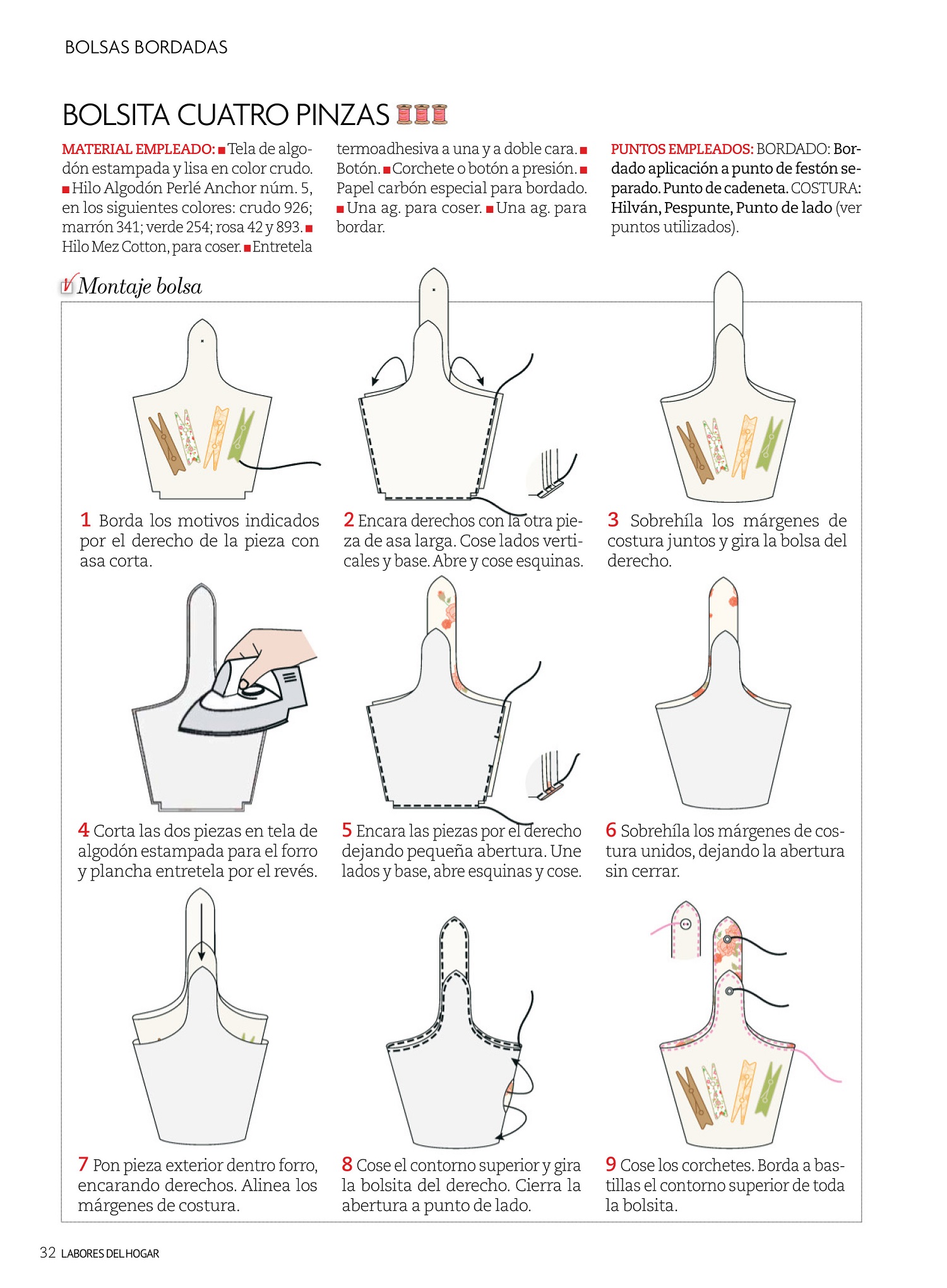 BOLSAS BORDADAS

BOLSITA CUATRO PINZAS

MATERIAL EMPLEADO: ■ Tela de algodón estampada y lisa en color crudo. ■ Hilo Algodón Perlé Anchor núm. 5, en los siguientes colores: crudo 926; marrón 341; verde 254; rosa 42 y 893. ■ Hilo Mez Cotton, para coser. ■ Entretela termoadhesiva a una y a doble cara. ■ Botón. ■ Corchete o botón a presión. ■ Papel carbón especial para bordado. ■ Una ag. para coser. ■ Una ag. para bordar.

PUNTOS EMPLEADOS: BORDADO: Bordado aplicación a punto de festón separado. Punto de cadeneta. COSTURA: Hilván, Pespunte, Punto de lado (ver puntos utilizados).

Montaje bolsa

1 Borda los motivos indicados por el derecho de la pieza con asa corta.

2 Encara derechos con la otra pieza de asa larga. Cose lados verticales y base. Abre y cose esquinas.

3 Sobrehíla los márgenes de costura juntos y gira la bolsa del derecho.

4 Corta las dos piezas en tela de algodón estampada para el forro y plancha entretela por el revés.

5 Encara las piezas por el derecho dejando pequeña abertura. Une lados y base, abre esquinas y cose.

6 Sobrehíla los márgenes de costura unidos, dejando la abertura sin cerrar.

7 Pon pieza exterior dentro forro, encarando derechos. Alinea los márgenes de costura.

8 Cose el contorno superior y gira la bolsita del derecho. Cierra la abertura a punto de lado.

9 Cose los corchetes. Borda a bastillas el contorno superior de toda la bolsita.

32 LABORES DEL HOGAR