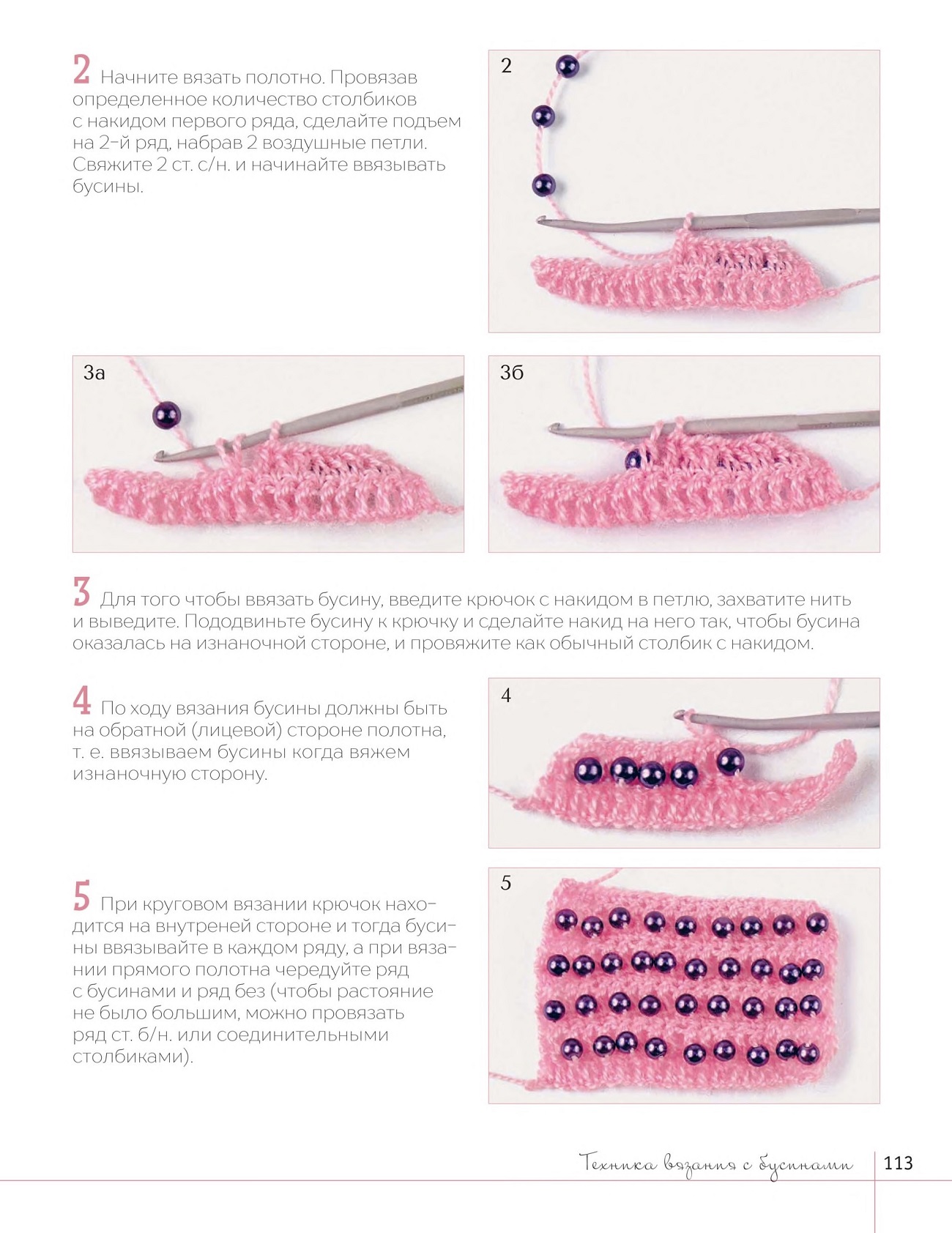 2 Начните вязать полотно. Провязав определенное количество столбиков с накидом первого ряда, сделайте подъем на 2-й ряд, набрав 2 воздушные петли. Свяжите 2 ст. с/н. и начинайте ввязывать бусины.

2

3а

3б

3 Для того чтобы ввязать бусину, введите крючок с накидом в петлю, захватите нить и выведите. Пододвиньте бусину к крючку и сделайте накид на него так, чтобы бусина оказалась на изнаночной стороне, и провяжите как обычный столбик с накидом.

4 По ходу вязания бусины должны быть на обратной (лицевой) стороне полотна, т. е. ввязываем бусины когда вяжем изнаночную сторону.

4

5 При круговом вязании крючок находится на внутреней стороне и тогда бусины ввязывайте в каждом ряду, а при вязании прямого полотна чередуйте ряд с бусинами и ряд без (чтобы растояние не было большим, можно провязать ряд ст. б/н. или соединительными столбиками).

5

Техника вязания с бусинами 113