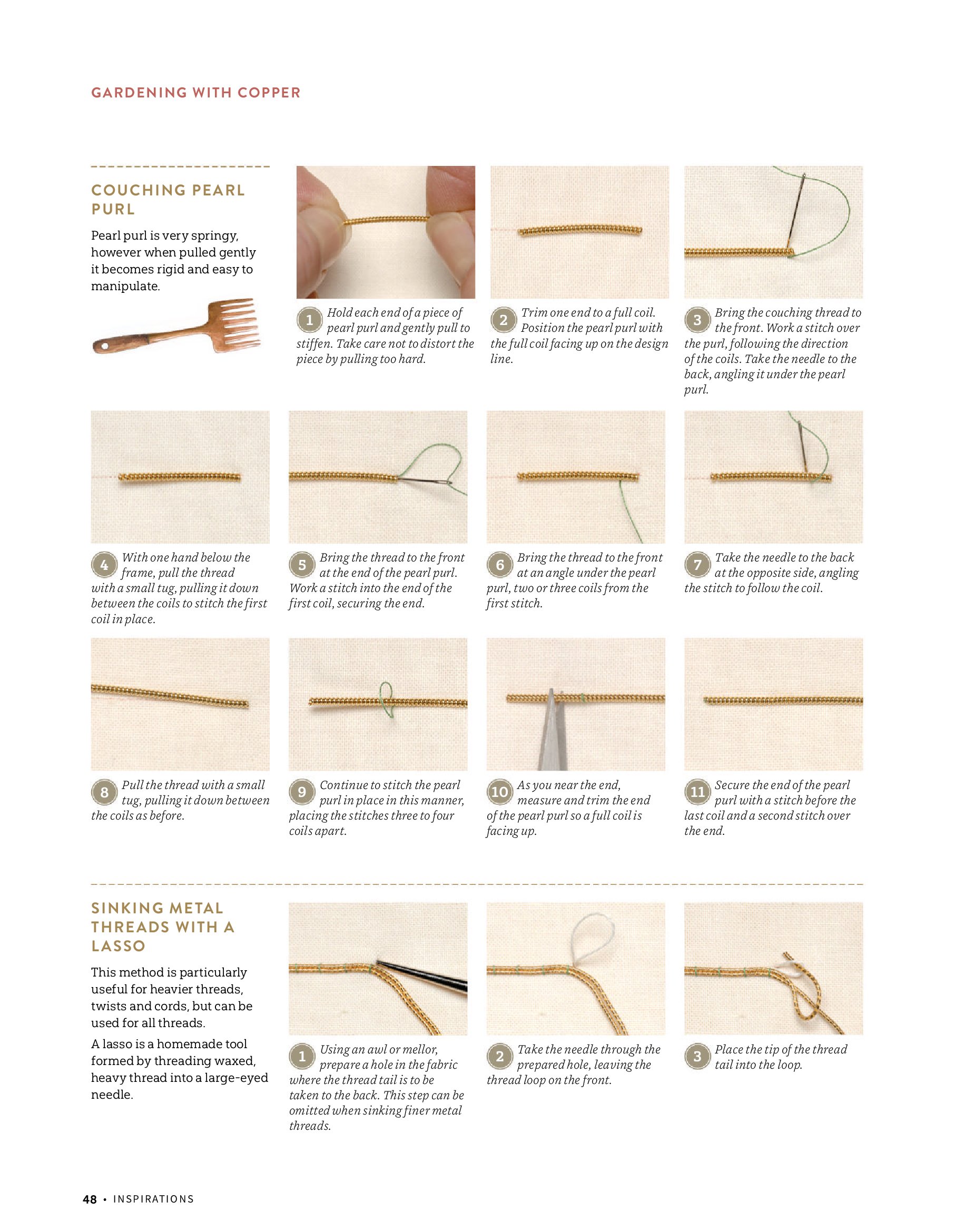 GARDENING WITH COPPER

COUCHING PEARL PURL

Pearl purl is very springy, however when pulled gently it becomes rigid and easy to manipulate.

1 Hold each end of a piece of pearl purl and gently pull to stiffen. Take care not to distort the piece by pulling too hard.

2 Trim one end to a full coil. Position the pearl purl with the full coil facing up on the design line.

3 Bring the couching thread to the front. Work a stitch over the purl, following the direction of the coils. Take the needle to the back, angling it under the pearl purl.

4 With one hand below the frame, pull the thread with a small tug, pulling it down between the coils to stitch the first coil in place.

5 Bring the thread to the front at the end of the pearl purl. Work a stitch into the end of the first coil, securing the end.

6 Bring the thread to the front at an angle under the pearl purl, two or three coils from the first stitch.

7 Take the needle to the back at the opposite side, angling the stitch to follow the coil.

8 Pull the thread with a small tug, pulling it down between the coils as before.

9 Continue to stitch the pearl purl in place in this manner, placing the stitches three to four coils apart.

10 As you near the end, measure and trim the end of the pearl purl so a full coil is facing up.

11 Secure the end of the pearl purl with a stitch before the last coil and a second stitch over the end.

SINKING METAL THREADS WITH A LASSO

This method is particularly useful for heavier threads, twists and cords, but can be used for all threads.

A lasso is a homemade tool formed by threading waxed, heavy thread into a large-eyed needle.

1 Using an awl or mellor, prepare a hole in the fabric where the thread tail is to be taken to the back. This step can be omitted when sinking finer metal threads.

2 Take the needle through the prepared hole, leaving the thread loop on the front.

3 Place the tip of the thread tail into the loop.

48 • INSPIRATIONS