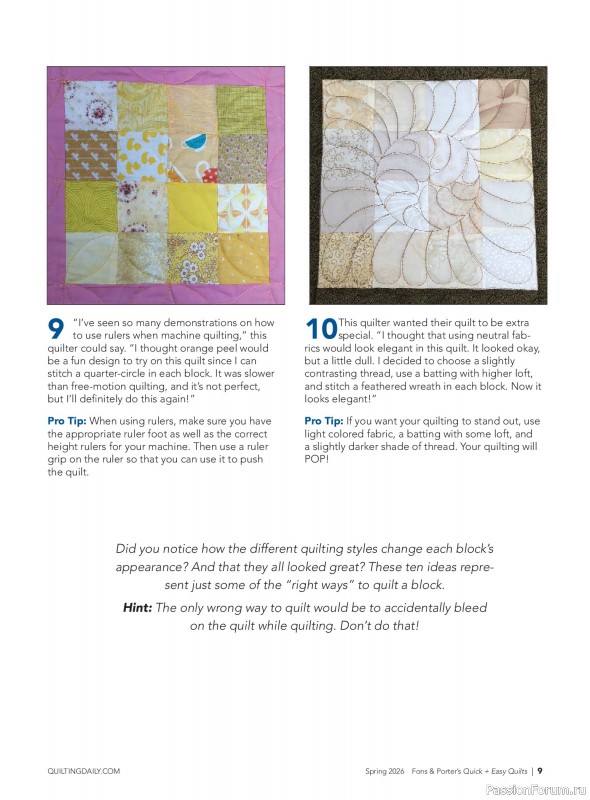 9 "I've seen so many demonstrations on how to use rulers when machine quilting," this quilter could say. "I thought orange peel would be a fun design to try on this quilt since I can stitch a quarter-circle in each block. It was slower than free-motion quilting, and it's not perfect, but I'll definitely do this again!"

Pro Tip: When using rulers, make sure you have the appropriate ruler foot as well as the correct height rulers for your machine. Then use a ruler grip on the ruler so that you can use it to push the quilt.

10 This quilter wanted their quilt to be extra special. "I thought that using neutral fabrics would look elegant in this quilt. It looked okay, but a little dull. I decided to choose a slightly contrasting thread, use a batting with higher loft, and stitch a feathered wreath in each block. Now it looks elegant!"

Pro Tip: If you want your quilting to stand out, use light colored fabric, a batting with some loft, and a slightly darker shade of thread. Your quilting will POP!

Did you notice how the different quilting styles change each block's appearance? And that they all looked great? These ten ideas represent just some of the "right ways" to quilt a block.

Hint: The only wrong way to quilt would be to accidentally bleed on the quilt while quilting. Don't do that!

QUILTINGDAILY.COM

Spring 2026 Fons & Porter's Quick + Easy Quilts | 9

PassionForum.ru