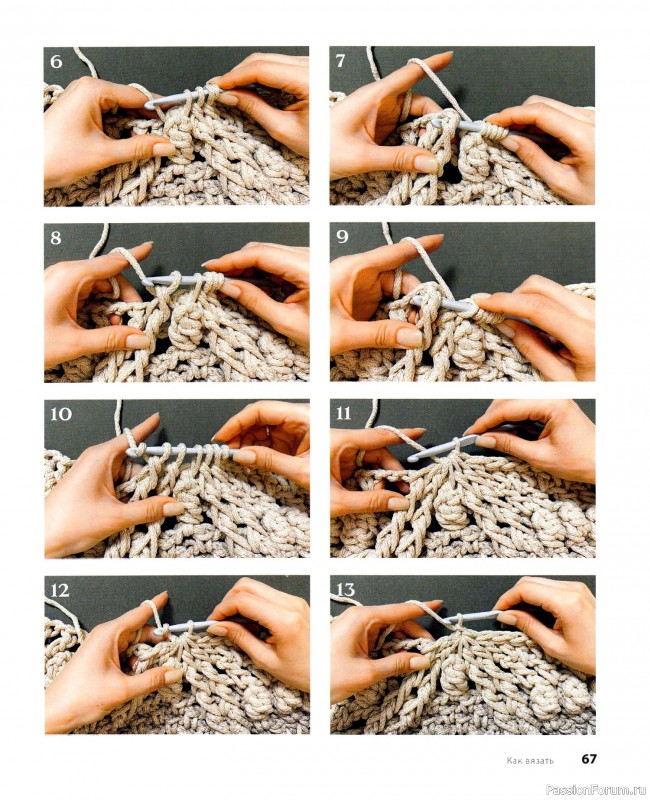 6

7

8

9

10

11

12

13

Как вязать 67

PassionForum.ru