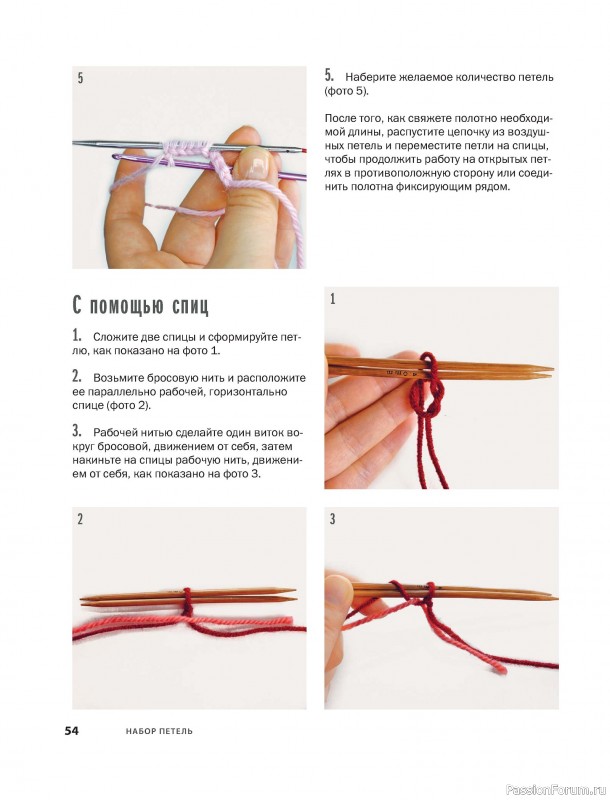 5

5. Наберите желаемое количество петель (фото 5).

После того, как свяжете полотно необходимой длины, распустите цепочку из воздушных петель и переместите петли на спицы, чтобы продолжить работу на открытых петлях в противоположную сторону или соединить полотна фиксирующим рядом.

С помощью спиц

1. Сложите две спицы и сформируйте петлю, как показано на фото 1.

2. Возьмите бросовую нить и расположите ее параллельно рабочей, горизонтально спице (фото 2).

3. Рабочей нитью сделайте один виток вокруг бросовой, движением от себя, затем накиньте на спицы рабочую нить, движением от себя, как показано на фото 3.

1

2

3

54 НАБОР ПЕТЕЛЬ

PassionForum.ru