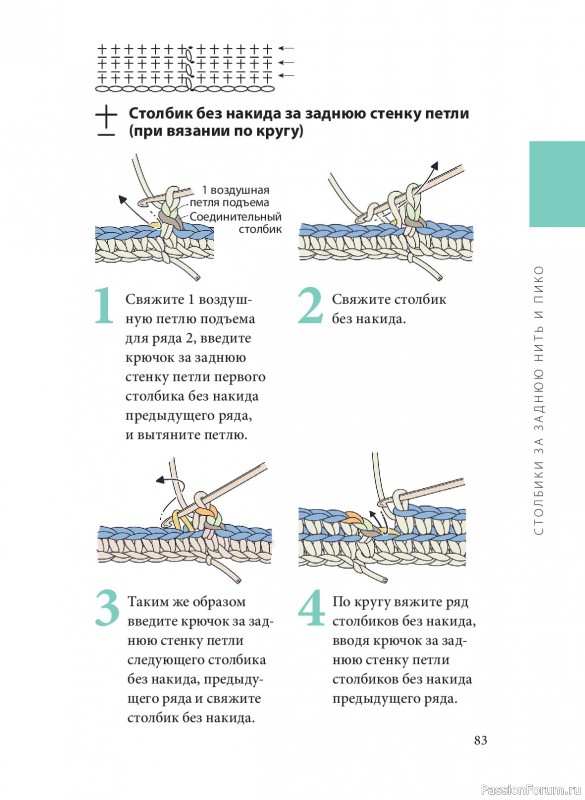 Столбик без накида за заднюю стенку петли (при вязании по кругу)

1 воздушная петля подъема
Соединительный столбик

1 Свяжите 1 воздушную петлю подъема для ряда 2, введите крючок за заднюю стенку петли первого столбика без накида предыдущего ряда, и вытяните петлю.

2 Свяжите столбик без накида.

3 Таким же образом введите крючок за заднюю стенку петли следующего столбика без накида, предыдущего ряда и свяжите столбик без накида.

4 По кругу вяжите ряд столбиков без накида, вводя крючок за заднюю стенку петли столбиков без накида предыдущего ряда.

СТОЛБИКИ ЗА ЗАДНЮЮ НИТЬ И ПИКО

83

PassionForum.ru