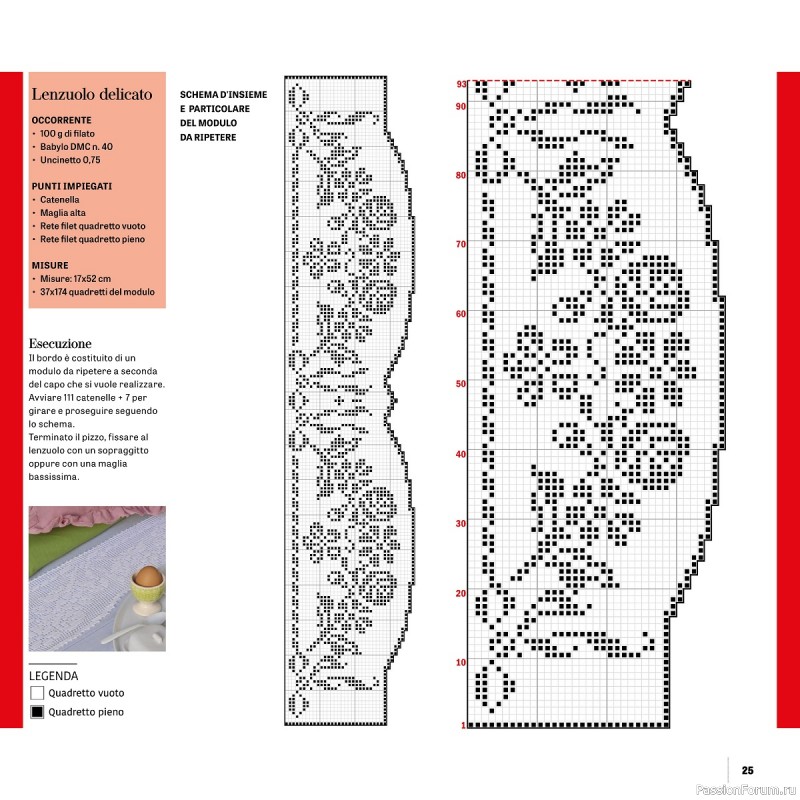 Lenzuolo delicato

OCCORRENTE
• 100 g di filato
• Babylo DMC n. 40
• Uncinetto 0,75

PUNTI IMPIEGATI
• Catenella
• Maglia alta
• Rete filet quadretto vuoto
• Rete filet quadretto pieno

MISURE
• Misure: 17x52 cm
• 37x174 quadretti del modulo

Esecuzione
Il bordo è costituito di un modulo da ripetere a seconda del capo che si vuole realizzare. Avviare 111 catenelle + 7 per girare e proseguire seguendo lo schema.
Terminato il pizzo, fissare al lenzuolo con un sopraggitto oppure con una maglia bassissima.

LEGENDA
Quadretto vuoto
Quadretto pieno

SCHEMA D'INSIEME E PARTICOLARE DEL MODULO DA RIPETERE

93
90
80
70
60
50
40
30
20
10
1

25

PassionForum.ru