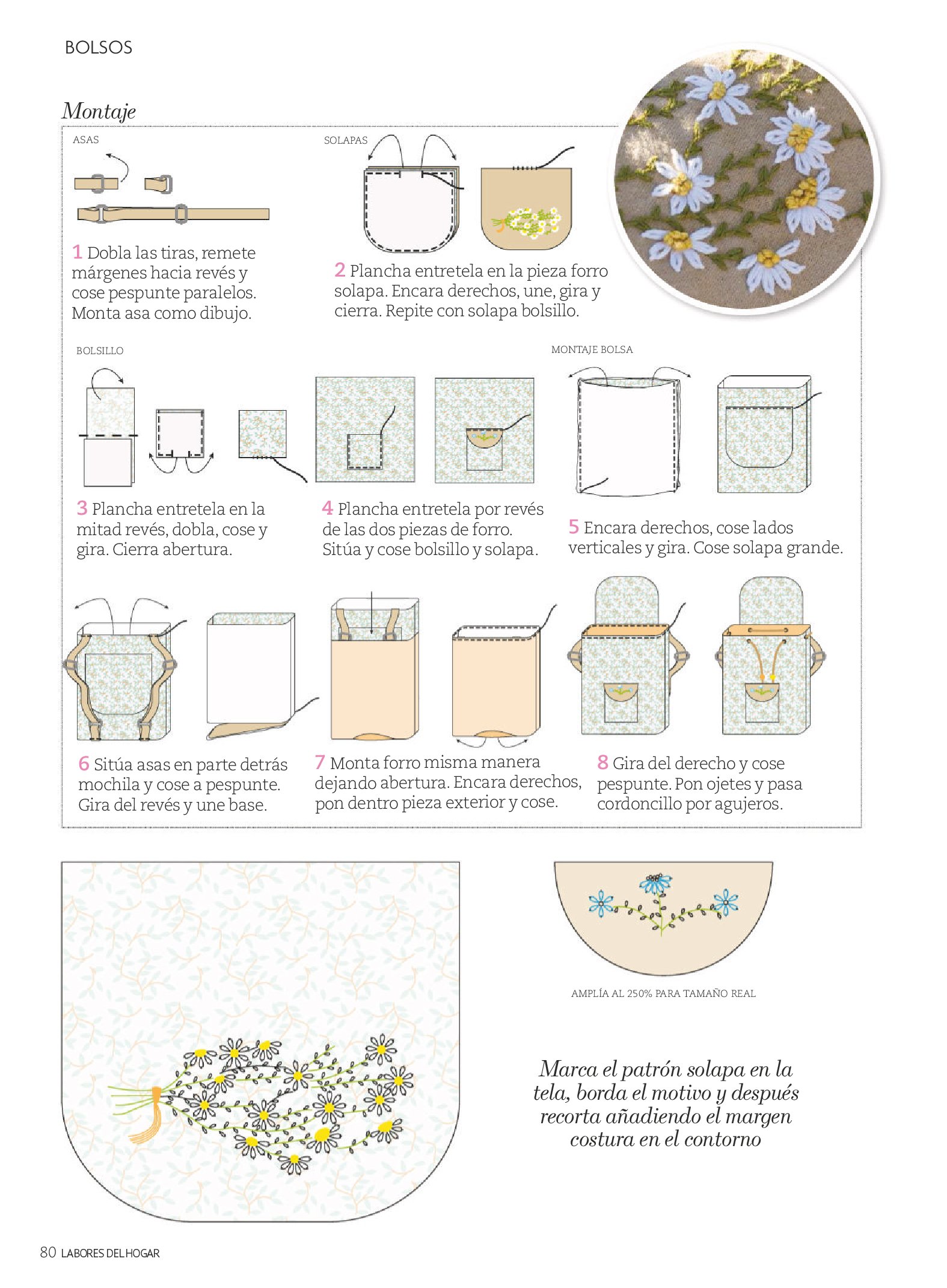 BOLSOS

Montaje

ASAS

1 Dobla las tiras, remete márgenes hacia revés y cose pespunte paralelos. Monta asa como dibujo.

SOLAPAS

2 Plancha entretela en la pieza forro solapa. Encara derechos, une, gira y cierra. Repite con solapa bolsillo.

BOLSILLO

3 Plancha entretela en la mitad revés, dobla, cose y gira. Cierra abertura.

4 Plancha entretela por revés de las dos piezas de forro. Sitúa y cose bolsillo y solapa.

MONTAJE BOLSA

5 Encara derechos, cose lados verticales y gira. Cose solapa grande.

6 Sitúa asas en parte detrás mochila y cose a pespunte. Gira del revés y une base.

7 Monta forro misma manera dejando abertura. Encara derechos, pon dentro pieza exterior y cose.

8 Gira del derecho y cose pespunte. Pon ojetes y pasa cordoncillo por agujeros.

AMPLÍA AL 250% PARA TAMAÑO REAL

Marca el patrón solapa en la tela, borda el motivo y después recorta añadiendo el margen costura en el contorno

80 LABORES DEL HOGAR