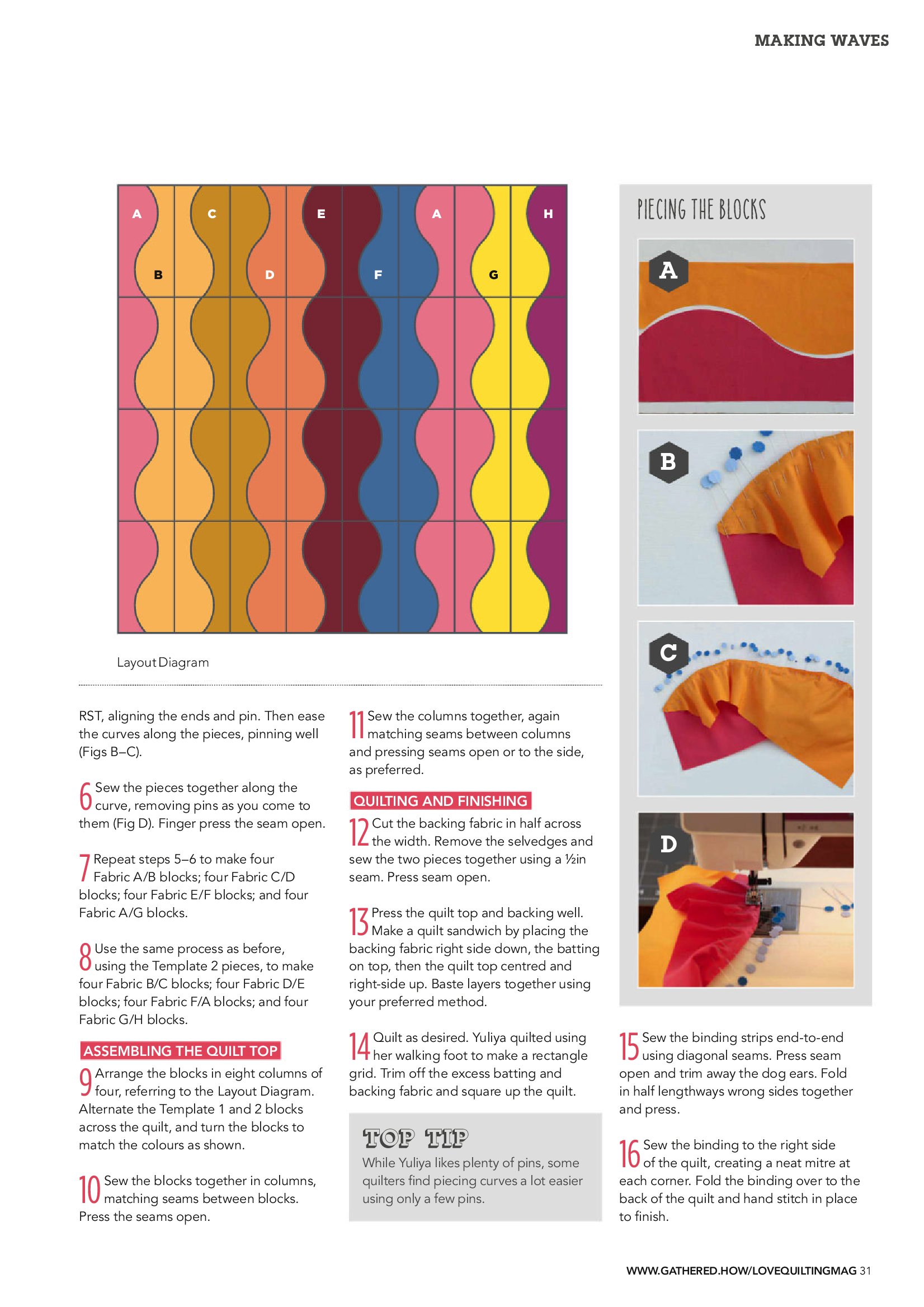 MAKING WAVES

A C E A H
B D F G

Layout Diagram

RST, aligning the ends and pin. Then ease the curves along the pieces, pinning well (Figs B–C).

6 Sew the pieces together along the curve, removing pins as you come to them (Fig D). Finger press the seam open.

7 Repeat steps 5–6 to make four Fabric A/B blocks; four Fabric C/D blocks; four Fabric E/F blocks; and four Fabric A/G blocks.

8 Use the same process as before, using the Template 2 pieces, to make four Fabric B/C blocks; four Fabric D/E blocks; four Fabric F/A blocks; and four Fabric G/H blocks.

ASSEMBLING THE QUILT TOP

9 Arrange the blocks in eight columns of four, referring to the Layout Diagram. Alternate the Template 1 and 2 blocks across the quilt, and turn the blocks to match the colours as shown.

10 Sew the blocks together in columns, matching seams between blocks. Press the seams open.

11 Sew the columns together, again matching seams between columns and pressing seams open or to the side, as preferred.

QUILTING AND FINISHING

12 Cut the backing fabric in half across the width. Remove the selvedges and sew the two pieces together using a ½in seam. Press seam open.

13 Press the quilt top and backing well. Make a quilt sandwich by placing the backing fabric right side down, the batting on top, then the quilt top centred and right-side up. Baste layers together using your preferred method.

14 Quilt as desired. Yuliya quilted using her walking foot to make a rectangle grid. Trim off the excess batting and backing fabric and square up the quilt.

TOP TIP
While Yuliya likes plenty of pins, some quilters find piecing curves a lot easier using only a few pins.

PIECING THE BLOCKS

A

B

C

D

15 Sew the binding strips end-to-end using diagonal seams. Press seam open and trim away the dog ears. Fold in half lengthways wrong sides together and press.

16 Sew the binding to the right side of the quilt, creating a neat mitre at each corner. Fold the binding over to the back of the quilt and hand stitch in place to finish.

WWW.GATHERED.HOW/LOVEQUILTINGMAG 31