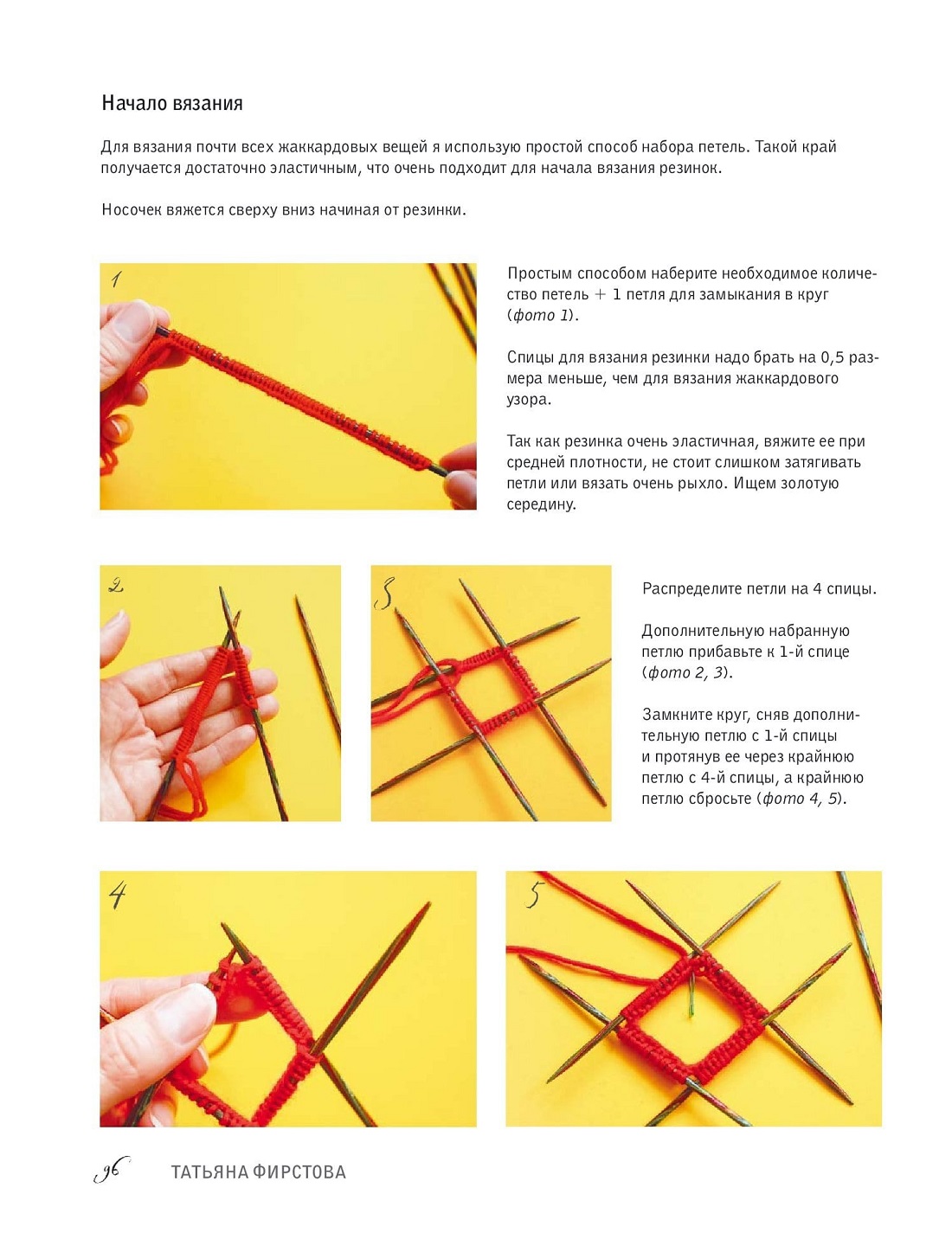 Начало вязания

Для вязания почти всех жаккардовых вещей я использую простой способ набора петель. Такой край получается достаточно эластичным, что очень подходит для начала вязания резинок.

Носочек вяжется сверху вниз начиная от резинки.

1

Простым способом наберите необходимое количество петель + 1 петля для замыкания в круг (фото 1).

Спицы для вязания резинки надо брать на 0,5 размера меньше, чем для вязания жаккардового узора.

Так как резинка очень эластичная, вяжите ее при средней плотности, не стоит слишком затягивать петли или вязать очень рыхло. Ищем золотую середину.

2

3

Распределите петли на 4 спицы.

Дополнительную набранную петлю прибавьте к 1-й спице (фото 2, 3).

Замкните круг, сняв дополнительную петлю с 1-й спицы и протянув ее через крайнюю петлю с 4-й спицы, а крайнюю петлю сбросьте (фото 4, 5).

4

5

96 ТАТЬЯНА ФИРСТОВА