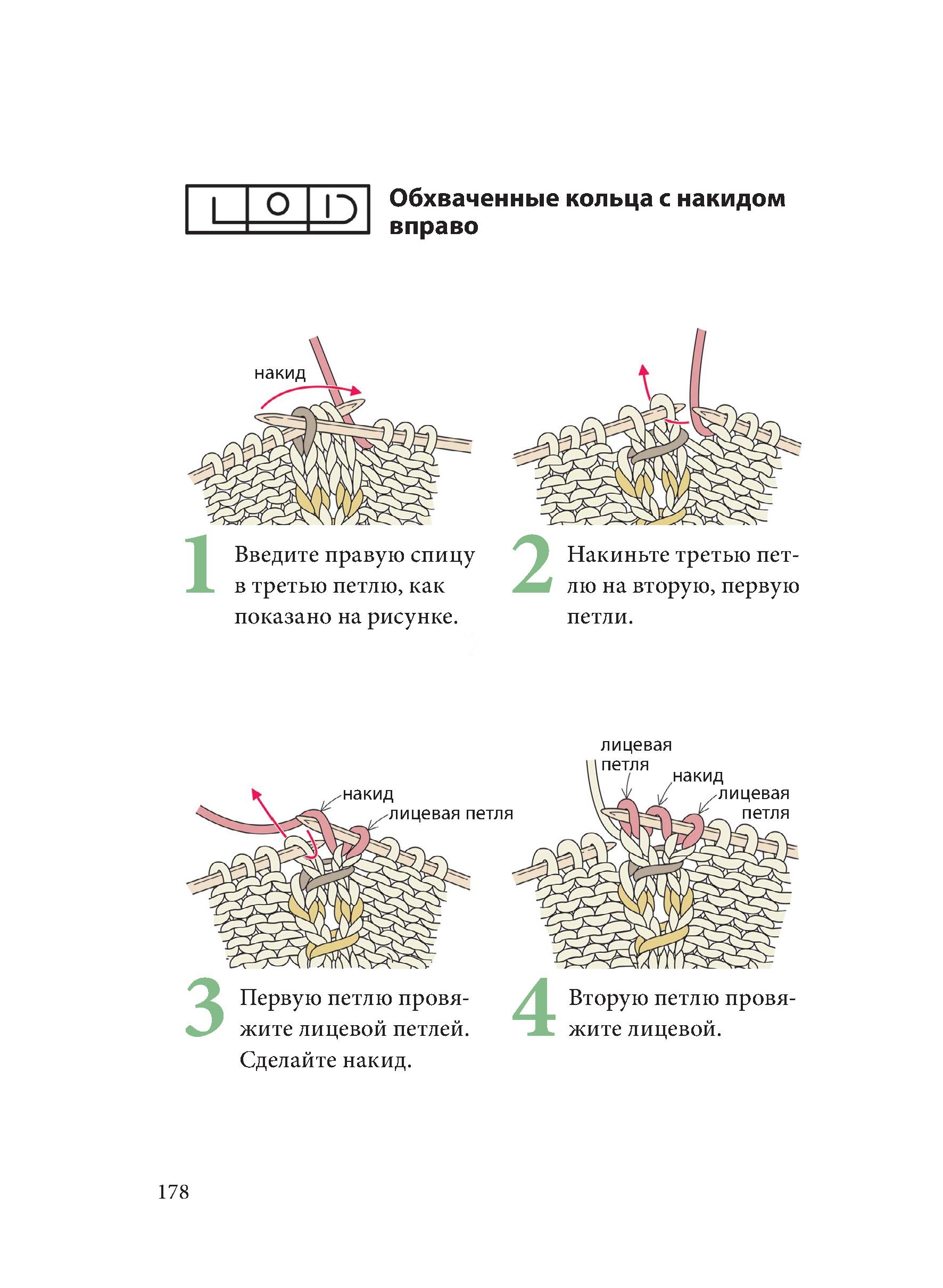 Обхваченные кольца с накидом вправо

накид

1 Введите правую спицу в третью петлю, как показано на рисунке.

2 Накиньте третью петлю на вторую, первую петли.

накид
лицевая петля

лицевая петля
накид
лицевая петля

3 Первую петлю провяжите лицевой петлей. Сделайте накид.

4 Вторую петлю провяжите лицевой.

178