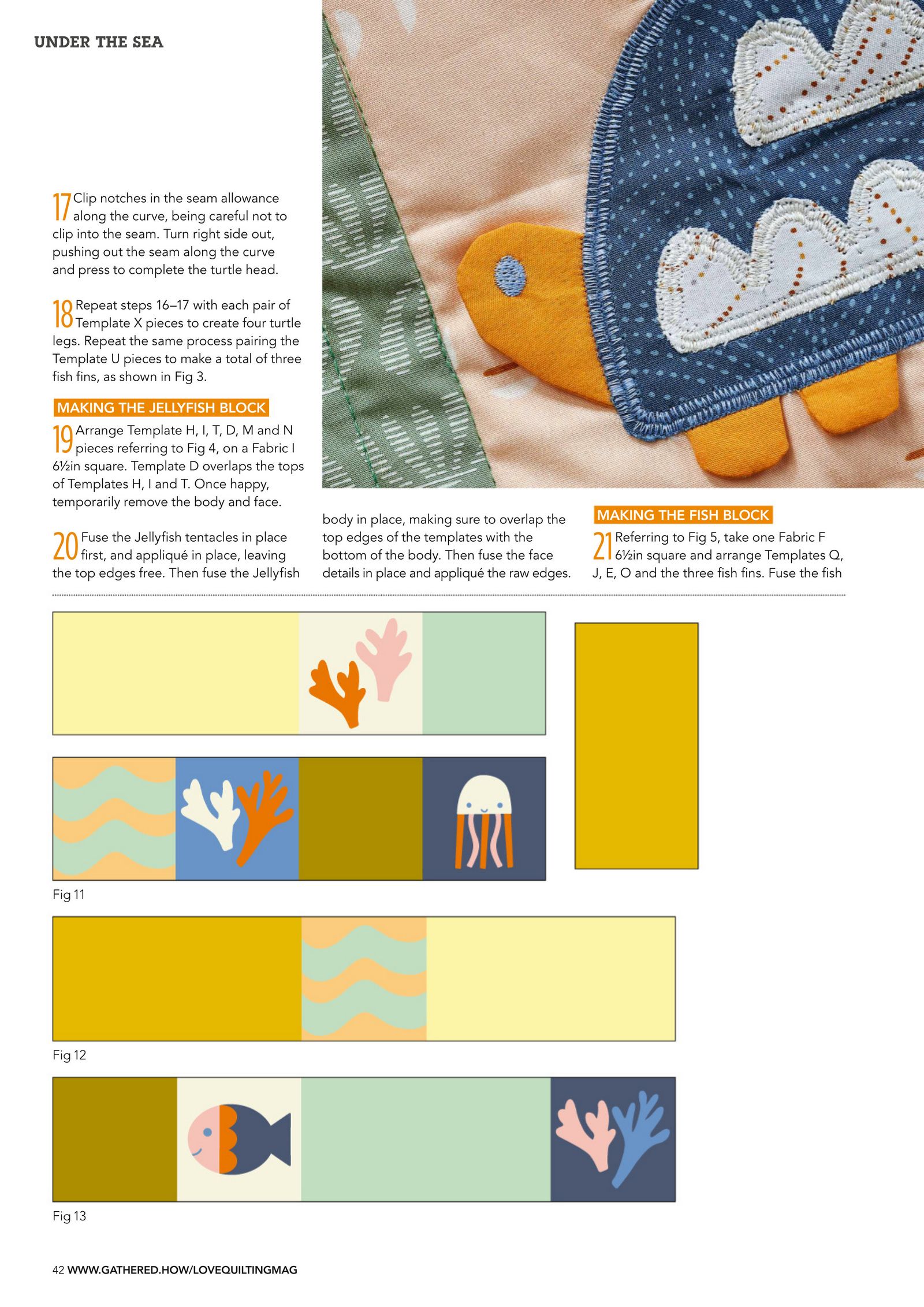 UNDER THE SEA

17 Clip notches in the seam allowance along the curve, being careful not to clip into the seam. Turn right side out, pushing out the seam along the curve and press to complete the turtle head.

18 Repeat steps 16–17 with each pair of Template X pieces to create four turtle legs. Repeat the same process pairing the Template U pieces to make a total of three fish fins, as shown in Fig 3.

MAKING THE JELLYFISH BLOCK

19 Arrange Template H, I, T, D, M and N pieces referring to Fig 4, on a Fabric I 6½in square. Template D overlaps the tops of Templates H, I and T. Once happy, temporarily remove the body and face.

20 Fuse the Jellyfish tentacles in place first, and appliqué in place, leaving the top edges free. Then fuse the Jellyfish body in place, making sure to overlap the top edges of the templates with the bottom of the body. Then fuse the face details in place and appliqué the raw edges.

MAKING THE FISH BLOCK

21 Referring to Fig 5, take one Fabric F 6½in square and arrange Templates Q, J, E, O and the three fish fins. Fuse the fish

Fig 11

Fig 12

Fig 13

42 WWW.GATHERED.HOW/LOVEQUILTINGMAG