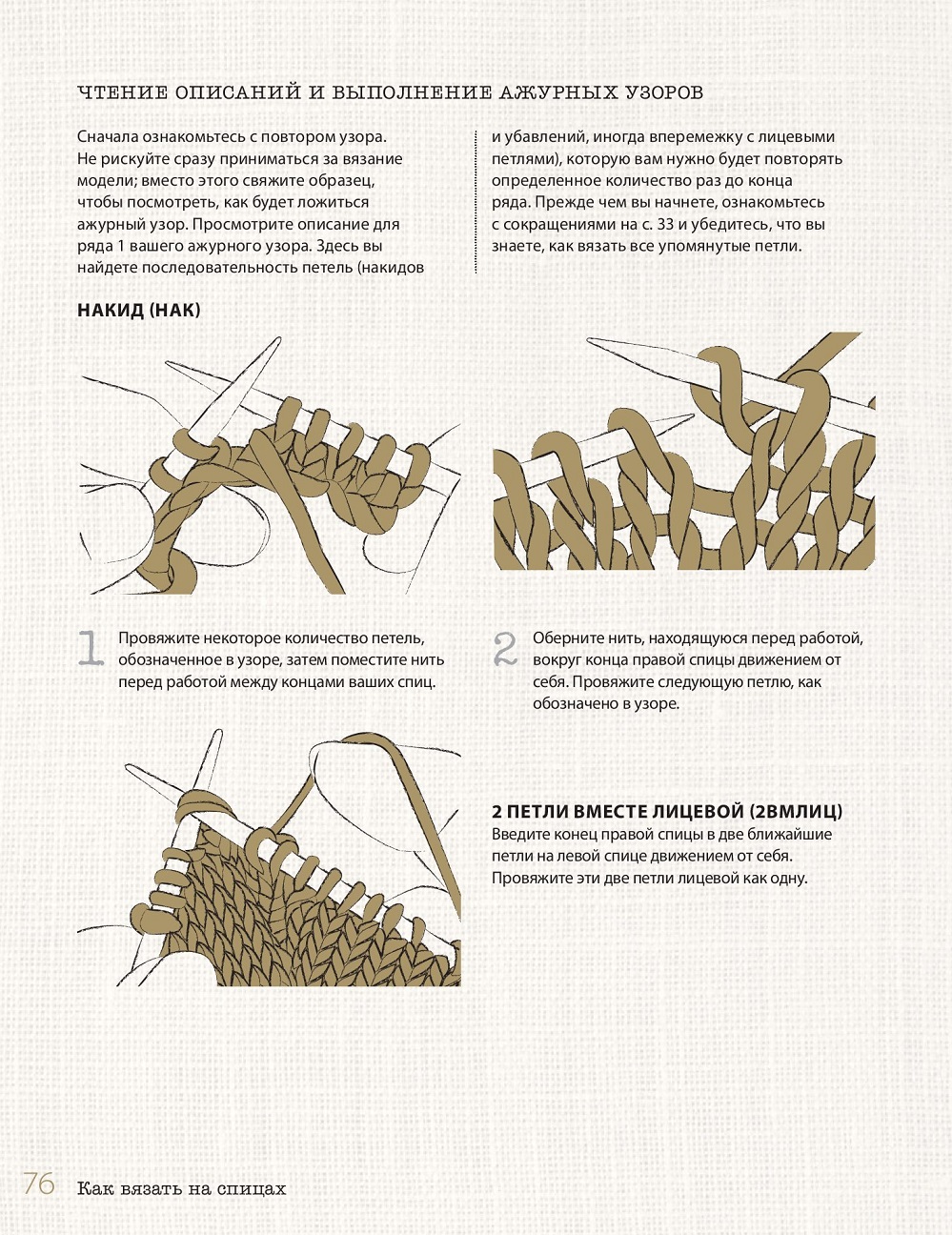 ЧТЕНИЕ ОПИСАНИЙ И ВЫПОЛНЕНИЕ АЖУРНЫХ УЗОРОВ

Сначала ознакомьтесь с повтором узора. Не рискуйте сразу приниматься за вязание модели; вместо этого свяжите образец, чтобы посмотреть, как будет ложиться ажурный узор. Просмотрите описание для ряда 1 вашего ажурного узора. Здесь вы найдете последовательность петель (накидов и убавлений, иногда вперемежку с лицевыми петлями), которую вам нужно будет повторять определенное количество раз до конца ряда. Прежде чем вы начнете, ознакомьтесь с сокращениями на с. 33 и убедитесь, что вы знаете, как вязать все упомянутые петли.

НАКИД (НАК)

1 Провяжите некоторое количество петель, обозначенное в узоре, затем поместите нить перед работой между концами ваших спиц.

2 Оберните нить, находящуюся перед работой, вокруг конца правой спицы движением от себя. Провяжите следующую петлю, как обозначено в узоре.

2 ПЕТЛИ ВМЕСТЕ ЛИЦЕВОЙ (2ВМЛИЦ)
Введите конец правой спицы в две ближайшие петли на левой спице движением от себя. Провяжите эти две петли лицевой как одну.

76 Как вязать на спицах