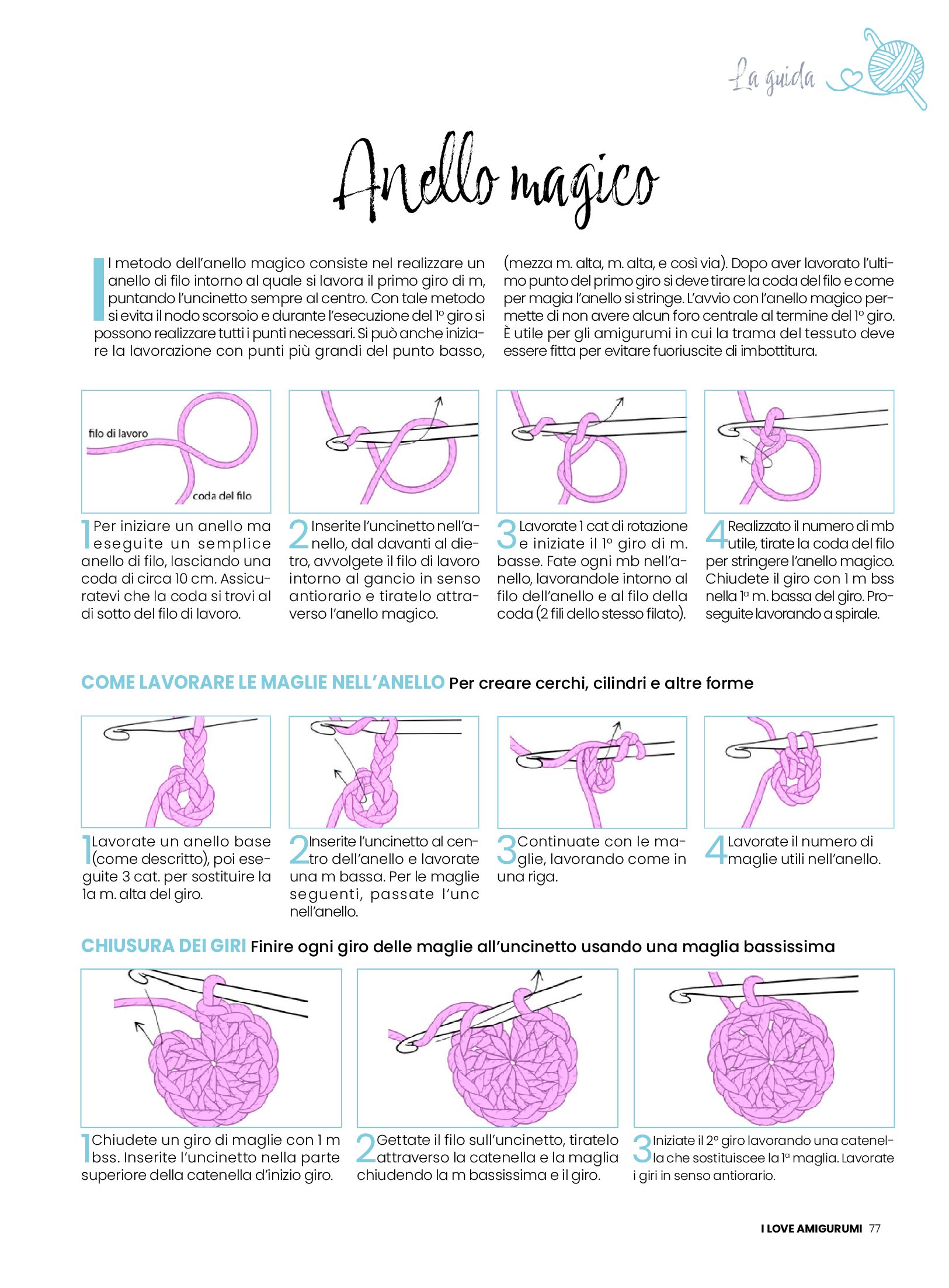 La guida

Anello magico

Il metodo dell'anello magico consiste nel realizzare un anello di filo intorno al quale si lavora il primo giro di m, puntando l'uncinetto sempre al centro. Con tale metodo si evita il nodo scorsoio e durante l'esecuzione del 1° giro si possono realizzare tutti i punti necessari. Si può anche iniziare la lavorazione con punti più grandi del punto basso, (mezza m. alta, m. alta, e così via). Dopo aver lavorato l'ultimo punto del primo giro si deve tirare la coda del filo e come per magia l'anello si stringe. L'avvio con l'anello magico permette di non avere alcun foro centrale al termine del 1° giro. È utile per gli amigurumi in cui la trama del tessuto deve essere fitta per evitare fuoriuscite di imbottitura.

filo di lavoro

coda del filo

1 Per iniziare un anello ma eseguite un semplice anello di filo, lasciando una coda di circa 10 cm. Assicuratevi che la coda si trovi al di sotto del filo di lavoro.

2 Inserite l'uncinetto nell'anello, dal davanti al dietro, avvolgete il filo di lavoro intorno al gancio in senso antiorario e tiratelo attraverso l'anello magico.

3 Lavorate 1 cat di rotazione e iniziate il 1° giro di m. basse. Fate ogni mb nell'anello, lavorandole intorno al filo dell'anello e al filo della coda (2 fili dello stesso filato).

4 Realizzato il numero di mb utile, tirate la coda del filo per stringere l'anello magico. Chiudete il giro con 1 m bss nella 1ª m. bassa del giro. Proseguite lavorando a spirale.

COME LAVORARE LE MAGLIE NELL'ANELLO Per creare cerchi, cilindri e altre forme

1 Lavorate un anello base (come descritto), poi eseguite 3 cat. per sostituire la 1a m. alta del giro.

2 Inserite l'uncinetto al centro dell'anello e lavorate una m bassa. Per le maglie seguenti, passate l'unc nell'anello.

3 Continuate con le maglie, lavorando come in una riga.

4 Lavorate il numero di maglie utili nell'anello.

CHIUSURA DEI GIRI Finire ogni giro delle maglie all'uncinetto usando una maglia bassissima

1 Chiudete un giro di maglie con 1 m bss. Inserite l'uncinetto nella parte superiore della catenella d'inizio giro.

2 Gettate il filo sull'uncinetto, tiratelo attraverso la catenella e la maglia chiudendo la m bassissima e il giro.

3 Iniziate il 2° giro lavorando una catenella che sostituiscee la 1ª maglia. Lavorate i giri in senso antiorario.

I LOVE AMIGURUMI 77