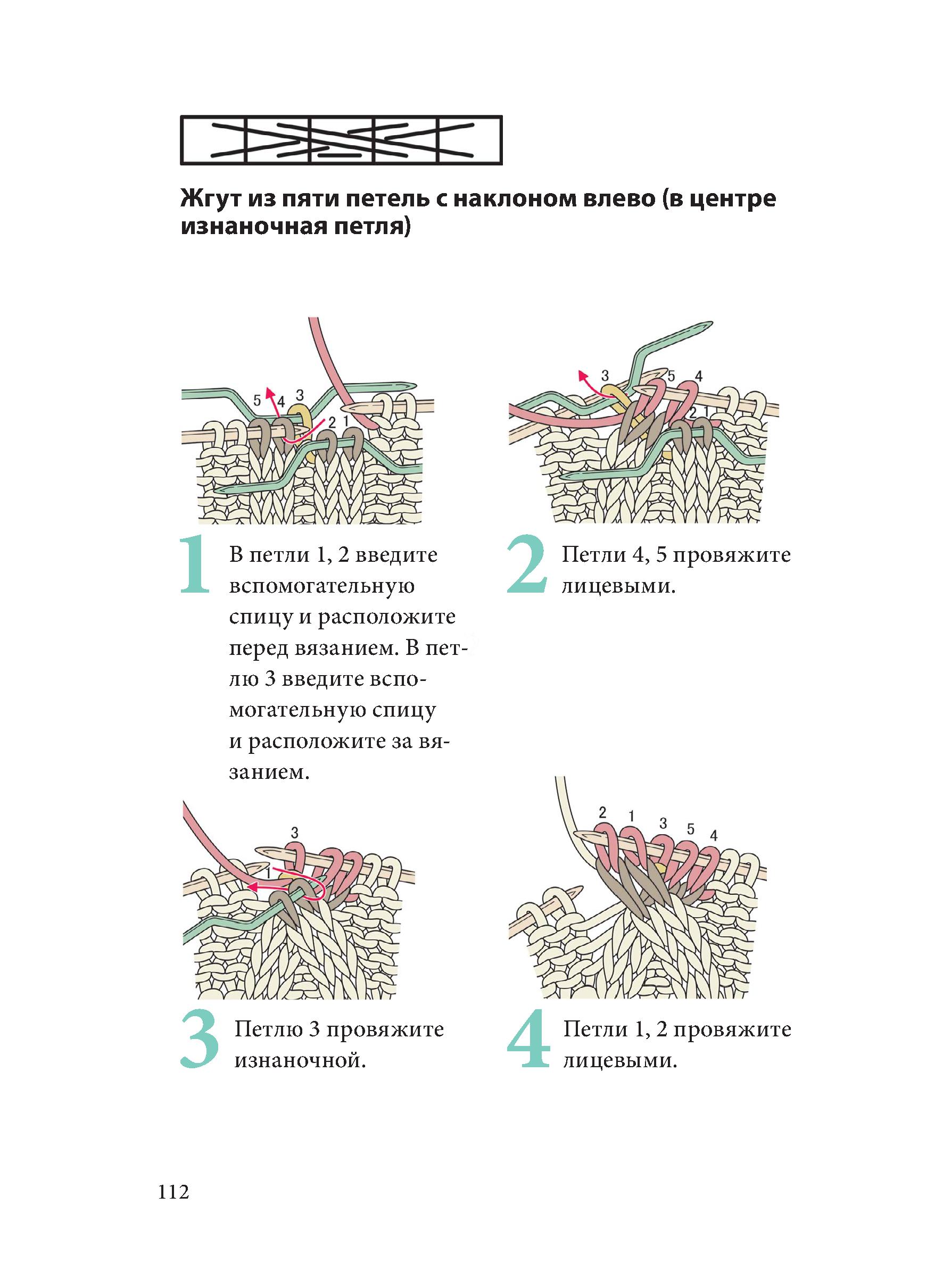 Жгут из пяти петель с наклоном влево (в центре изнаночная петля)

5 4 3 2 1

1 В петли 1, 2 введите вспомогательную спицу и расположите перед вязанием. В петлю 3 введите вспомогательную спицу и расположите за вязанием.

3 5 4 2 1

2 Петли 4, 5 провяжите лицевыми.

3 1

3 Петлю 3 провяжите изнаночной.

2 1 3 5 4

4 Петли 1, 2 провяжите лицевыми.

112