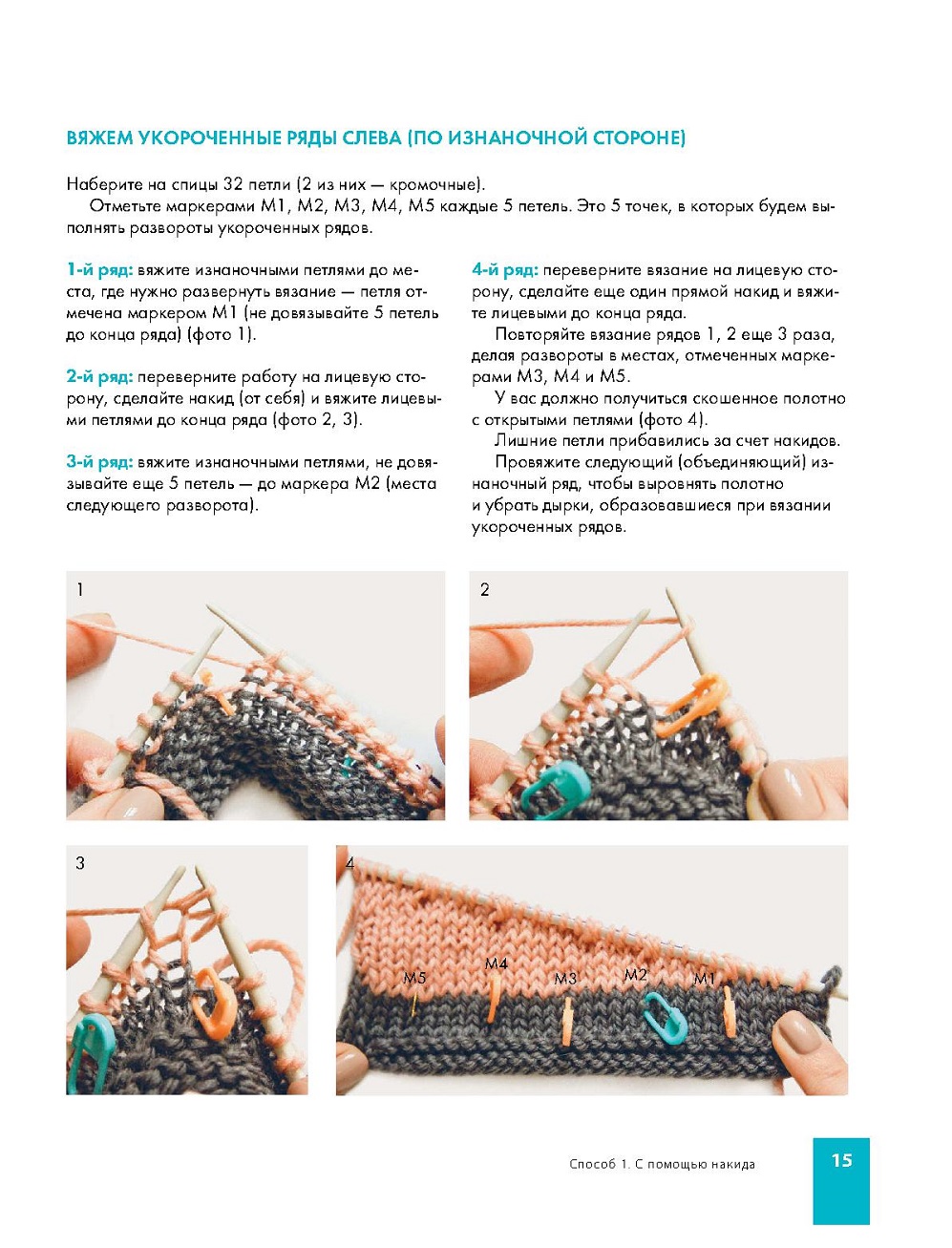 ВЯЖЕМ УКОРОЧЕННЫЕ РЯДЫ СЛЕВА (ПО ИЗНАНОЧНОЙ СТОРОНЕ)

Наберите на спицы 32 петли (2 из них — кромочные).

Отметьте маркерами М1, М2, М3, М4, М5 каждые 5 петель. Это 5 точек, в которых будем выполнять развороты укороченных рядов.

1-й ряд: вяжите изнаночными петлями до места, где нужно развернуть вязание — петля отмечена маркером М1 (не довязывайте 5 петель до конца ряда) (фото 1).

2-й ряд: переверните работу на лицевую сторону, сделайте накид (от себя) и вяжите лицевыми петлями до конца ряда (фото 2, 3).

3-й ряд: вяжите изнаночными петлями, не довязывайте еще 5 петель — до маркера М2 (места следующего разворота).

4-й ряд: переверните вязание на лицевую сторону, сделайте еще один прямой накид и вяжите лицевыми до конца ряда.

Повторяйте вязание рядов 1, 2 еще 3 раза, делая развороты в местах, отмеченных маркерами М3, М4 и М5.

У вас должно получиться скошенное полотно с открытыми петлями (фото 4).

Лишние петли прибавились за счет накидов.

Провяжите следующий (объединяющий) изнаночный ряд, чтобы выровнять полотно и убрать дырки, образовавшиеся при вязании укороченных рядов.

1

2

3

4

М5 М4 М3 М2 М1

Способ 1. С помощью накида

15