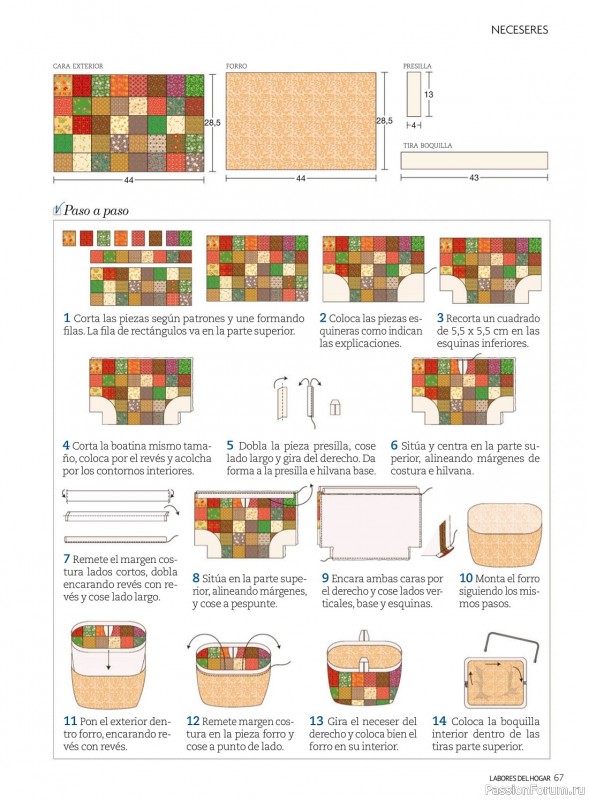 NECESERES

CARA EXTERIOR

28,5

44

FORRO

28,5

44

PRESILLA

13

4

TIRA BOQUILLA

43

Paso a paso

1 Corta las piezas según patrones y une formando filas. La fila de rectángulos va en la parte superior.

2 Coloca las piezas esquineras como indican las explicaciones.

3 Recorta un cuadrado de 5,5 x 5,5 cm en las esquinas inferiores.

4 Corta la boatina mismo tamaño, coloca por el revés y acolcha por los contornos interiores.

5 Dobla la pieza presilla, cose lado largo y gira del derecho. Da forma a la presilla e hilvana base.

6 Sitúa y centra en la parte superior, alineando márgenes de costura e hilvana.

7 Remete el margen costura lados cortos, dobla encarando revés con revés y cose lado largo.

8 Sitúa en la parte superior, alineando márgenes, y cose a pespunte.

9 Encara ambas caras por el derecho y cose lados verticales, base y esquinas.

10 Monta el forro siguiendo los mismos pasos.

11 Pon el exterior dentro forro, encarando revés con revés.

12 Remete margen costura en la pieza forro y cose a punto de lado.

13 Gira el neceser del derecho y coloca bien el forro en su interior.

14 Coloca la boquilla interior dentro de las tiras parte superior.

LABORES DEL HOGAR 67

PassionForum.ru