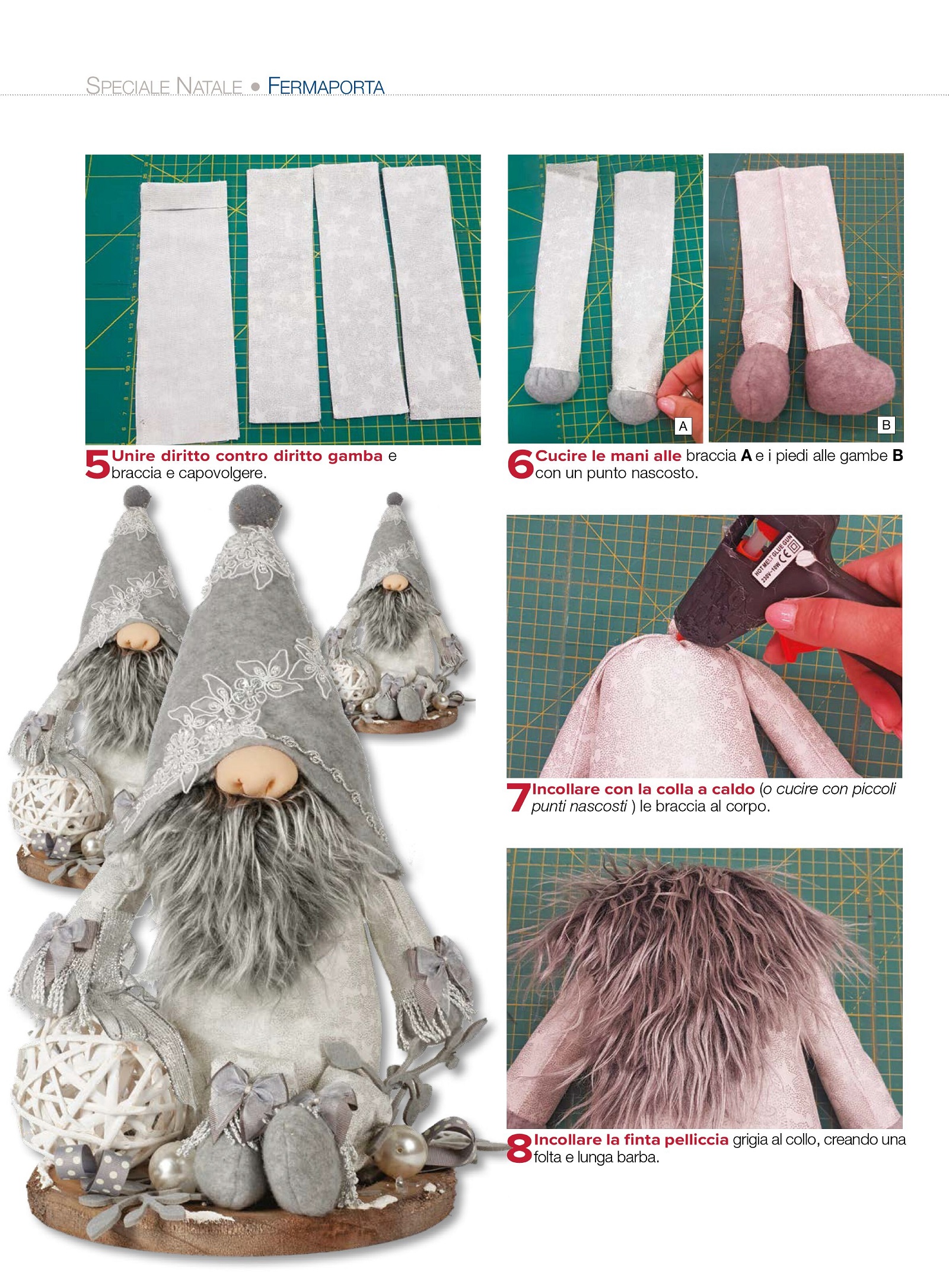 SPECIALE NATALE • FERMAPORTA

5 Unire diritto contro diritto gamba e braccia e capovolgere.

A

B

6 Cucire le mani alle braccia A e i piedi alle gambe B con un punto nascosto.

HOT MELT GLUE GUN 230V~10W CE

7 Incollare con la colla a caldo (o cucire con piccoli punti nascosti ) le braccia al corpo.

8 Incollare la finta pelliccia grigia al collo, creando una folta e lunga barba.