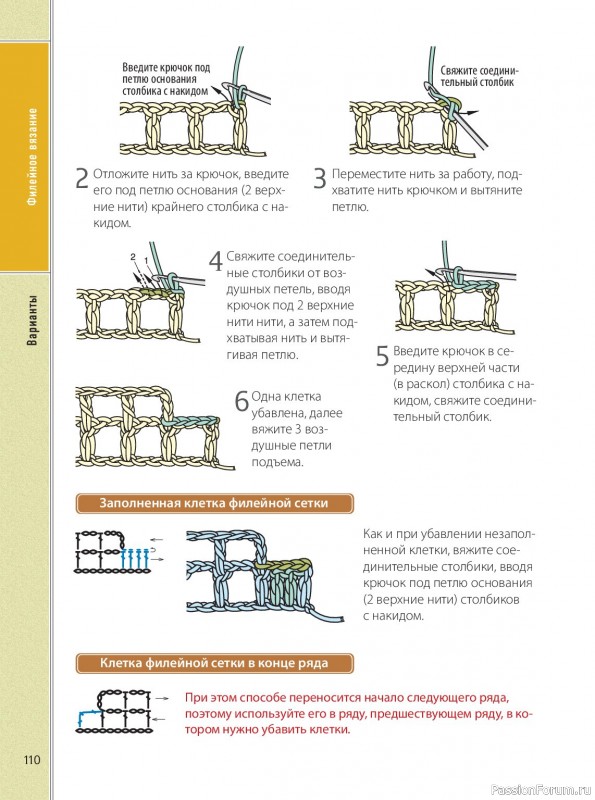 Филейное вязание

Варианты

Введите крючок под петлю основания столбика с накидом

Свяжите соединительный столбик

2 Отложите нить за крючок, введите его под петлю основания (2 верхние нити) крайнего столбика с накидом.

3 Переместите нить за работу, подхватите нить крючком и вытяните петлю.

2 1

4 Свяжите соединительные столбики от воздушных петель, вводя крючок под 2 верхние нити нити, а затем подхватывая нить и вытягивая петлю.

5 Введите крючок в середину верхней части (в раскол) столбика с накидом, свяжите соединительный столбик.

6 Одна клетка убавлена, далее вяжите 3 воздушные петли подъема.

Заполненная клетка филейной сетки

Как и при убавлении незаполненной клетки, вяжите соединительные столбики, вводя крючок под петлю основания (2 верхние нити) столбиков с накидом.

Клетка филейной сетки в конце ряда

При этом способе переносится начало следующего ряда, поэтому используйте его в ряду, предшествующем ряду, в котором нужно убавить клетки.

110

PassionForum.ru