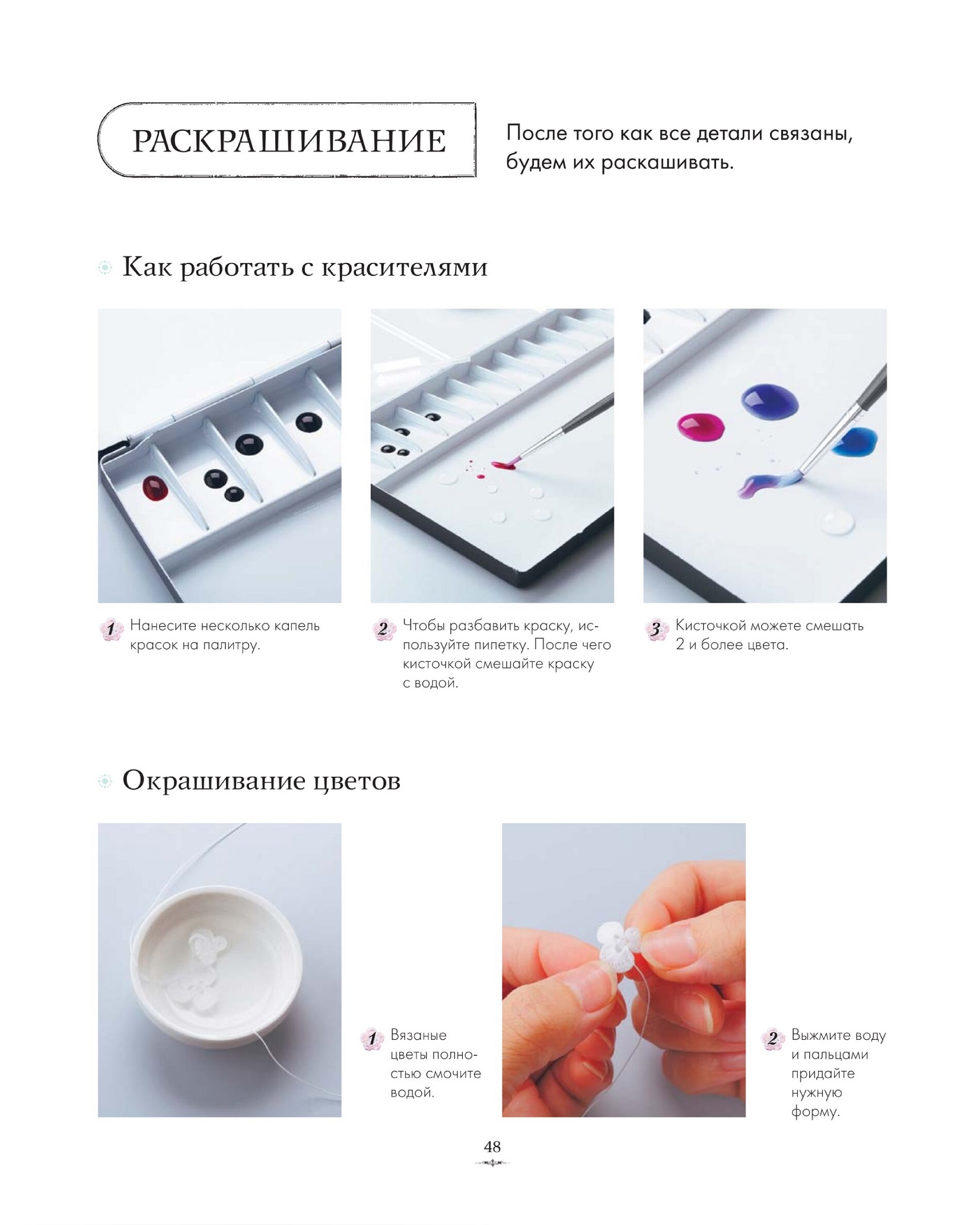 РАСКРАШИВАНИЕ

После того как все детали связаны, будем их раскашивать.

Как работать с красителями

1 Нанесите несколько капель красок на палитру.

2 Чтобы разбавить краску, используйте пипетку. После чего кисточкой смешайте краску с водой.

3 Кисточкой можете смешать 2 и более цвета.

Окрашивание цветов

1 Вязаные цветы полностью смочите водой.

2 Выжмите воду и пальцами придайте нужную форму.

48