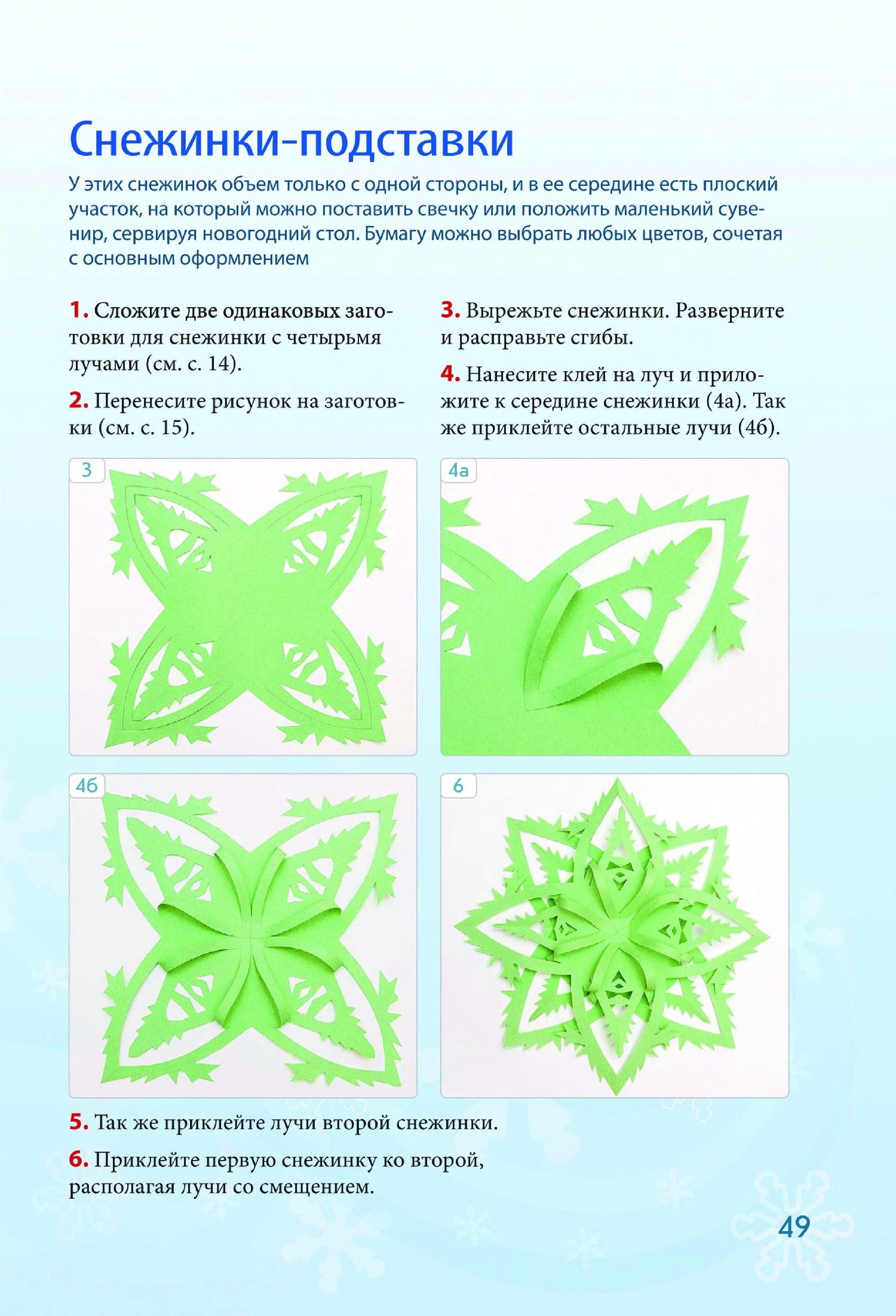 Снежинки-подставки

У этих снежинок объем только с одной стороны, и в ее середине есть плоский участок, на который можно поставить свечку или положить маленький сувенир, сервируя новогодний стол. Бумагу можно выбрать любых цветов, сочетая с основным оформлением

1. Сложите две одинаковых заготовки для снежинки с четырьмя лучами (см. с. 14).

2. Перенесите рисунок на заготовки (см. с. 15).

3. Вырежьте снежинки. Разверните и расправьте сгибы.

4. Нанесите клей на луч и приложите к середине снежинки (4а). Так же приклейте остальные лучи (4б).

3

4а

4б

6

5. Так же приклейте лучи второй снежинки.

6. Приклейте первую снежинку ко второй, располагая лучи со смещением.

49