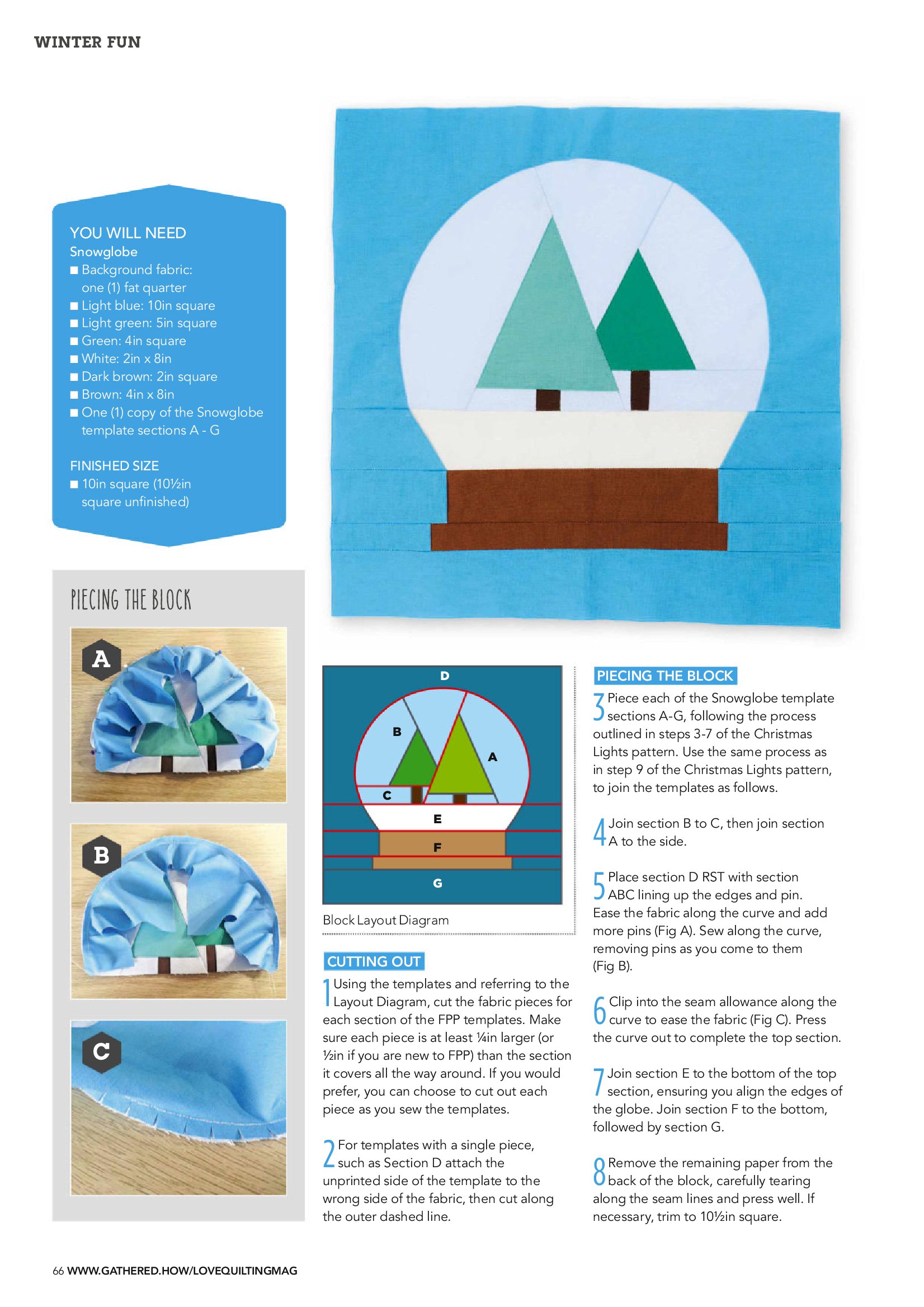 WINTER FUN

YOU WILL NEED
Snowglobe
■ Background fabric: one (1) fat quarter
■ Light blue: 10in square
■ Light green: 5in square
■ Green: 4in square
■ White: 2in x 8in
■ Dark brown: 2in square
■ Brown: 4in x 8in
■ One (1) copy of the Snowglobe template sections A - G

FINISHED SIZE
■ 10in square (10½in square unfinished)

PIECING THE BLOCK

A

B

C

D
B
A
C
E
F
G

Block Layout Diagram

CUTTING OUT

1 Using the templates and referring to the Layout Diagram, cut the fabric pieces for each section of the FPP templates. Make sure each piece is at least ¼in larger (or ½in if you are new to FPP) than the section it covers all the way around. If you would prefer, you can choose to cut out each piece as you sew the templates.

2 For templates with a single piece, such as Section D attach the unprinted side of the template to the wrong side of the fabric, then cut along the outer dashed line.

PIECING THE BLOCK

3 Piece each of the Snowglobe template sections A-G, following the process outlined in steps 3-7 of the Christmas Lights pattern. Use the same process as in step 9 of the Christmas Lights pattern, to join the templates as follows.

4 Join section B to C, then join section A to the side.

5 Place section D RST with section ABC lining up the edges and pin. Ease the fabric along the curve and add more pins (Fig A). Sew along the curve, removing pins as you come to them (Fig B).

6 Clip into the seam allowance along the curve to ease the fabric (Fig C). Press the curve out to complete the top section.

7 Join section E to the bottom of the top section, ensuring you align the edges of the globe. Join section F to the bottom, followed by section G.

8 Remove the remaining paper from the back of the block, carefully tearing along the seam lines and press well. If necessary, trim to 10½in square.

66 WWW.GATHERED.HOW/LOVEQUILTINGMAG