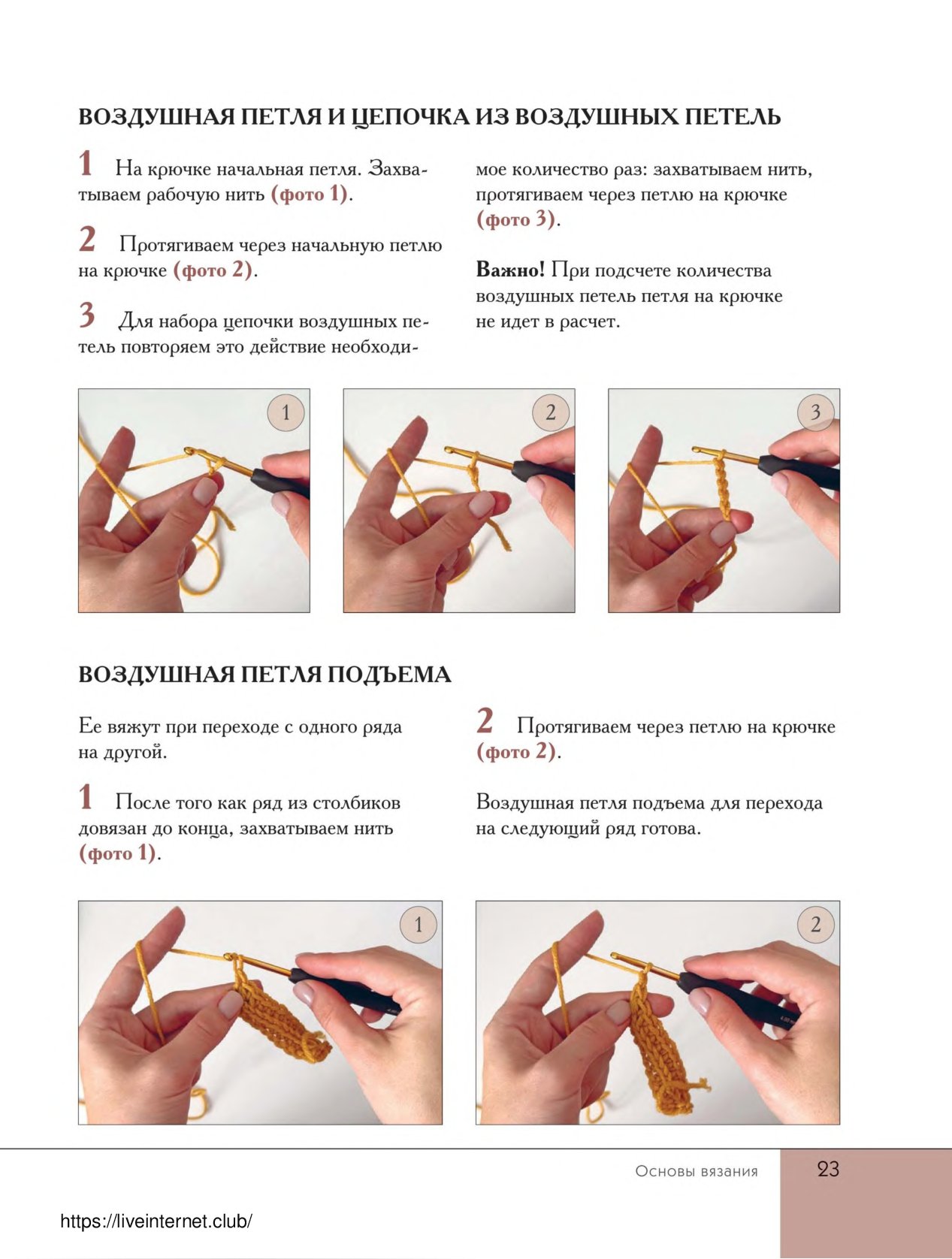 ВОЗДУШНАЯ ПЕТЛЯ И ЦЕПОЧКА ИЗ ВОЗДУШНЫХ ПЕТЕЛЬ

1 На крючке начальная петля. Захватываем рабочую нить (фото 1).

2 Протягиваем через начальную петлю на крючке (фото 2).

3 Для набора цепочки воздушных петель повторяем это действие необходимое количество раз: захватываем нить, протягиваем через петлю на крючке (фото 3).

Важно! При подсчете количества воздушных петель петля на крючке не идет в расчет.

1

2

3

ВОЗДУШНАЯ ПЕТЛЯ ПОДЪЕМА

Ее вяжут при переходе с одного ряда на другой.

1 После того как ряд из столбиков довязан до конца, захватываем нить (фото 1).

2 Протягиваем через петлю на крючке (фото 2).

Воздушная петля подъема для перехода на следующий ряд готова.

1

2

Основы вязания 23

https://liveinternet.club/