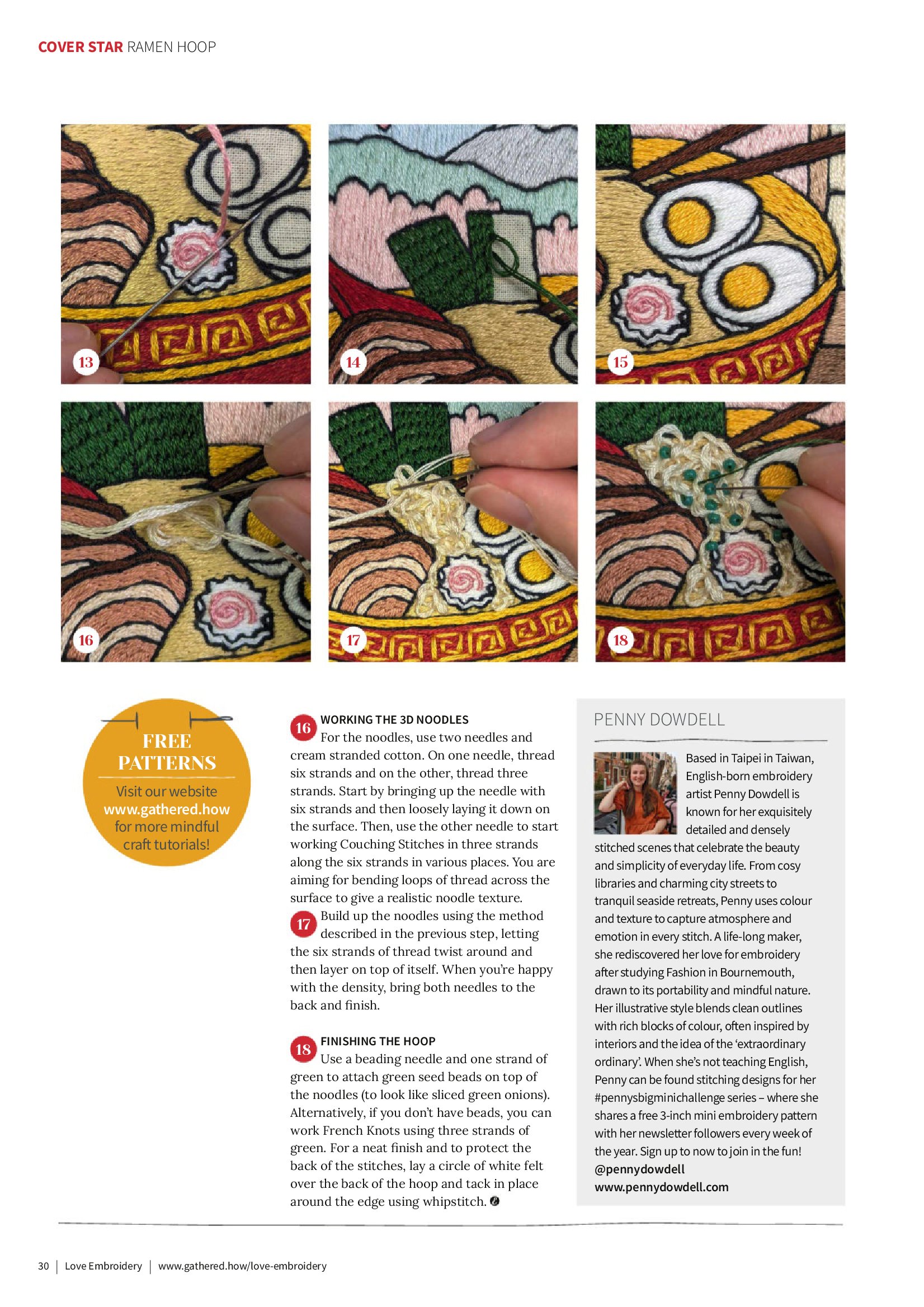 COVER STAR RAMEN HOOP

13

14

15

16

17

18

FREE PATTERNS

Visit our website www.gathered.how for more mindful craft tutorials!

16 WORKING THE 3D NOODLES
For the noodles, use two needles and cream stranded cotton. On one needle, thread six strands and on the other, thread three strands. Start by bringing up the needle with six strands and then loosely laying it down on the surface. Then, use the other needle to start working Couching Stitches in three strands along the six strands in various places. You are aiming for bending loops of thread across the surface to give a realistic noodle texture.

17 Build up the noodles using the method described in the previous step, letting the six strands of thread twist around and then layer on top of itself. When you're happy with the density, bring both needles to the back and finish.

18 FINISHING THE HOOP
Use a beading needle and one strand of green to attach green seed beads on top of the noodles (to look like sliced green onions). Alternatively, if you don't have beads, you can work French Knots using three strands of green. For a neat finish and to protect the back of the stitches, lay a circle of white felt over the back of the hoop and tack in place around the edge using whipstitch.

PENNY DOWDELL

Based in Taipei in Taiwan, English-born embroidery artist Penny Dowdell is known for her exquisitely detailed and densely stitched scenes that celebrate the beauty and simplicity of everyday life. From cosy libraries and charming city streets to tranquil seaside retreats, Penny uses colour and texture to capture atmosphere and emotion in every stitch. A life-long maker, she rediscovered her love for embroidery after studying Fashion in Bournemouth, drawn to its portability and mindful nature. Her illustrative style blends clean outlines with rich blocks of colour, often inspired by interiors and the idea of the 'extraordinary ordinary'. When she's not teaching English, Penny can be found stitching designs for her #pennysbigminichallenge series – where she shares a free 3-inch mini embroidery pattern with her newsletter followers every week of the year. Sign up to now to join in the fun!
@pennydowdell
www.pennydowdell.com

30 | Love Embroidery | www.gathered.how/love-embroidery