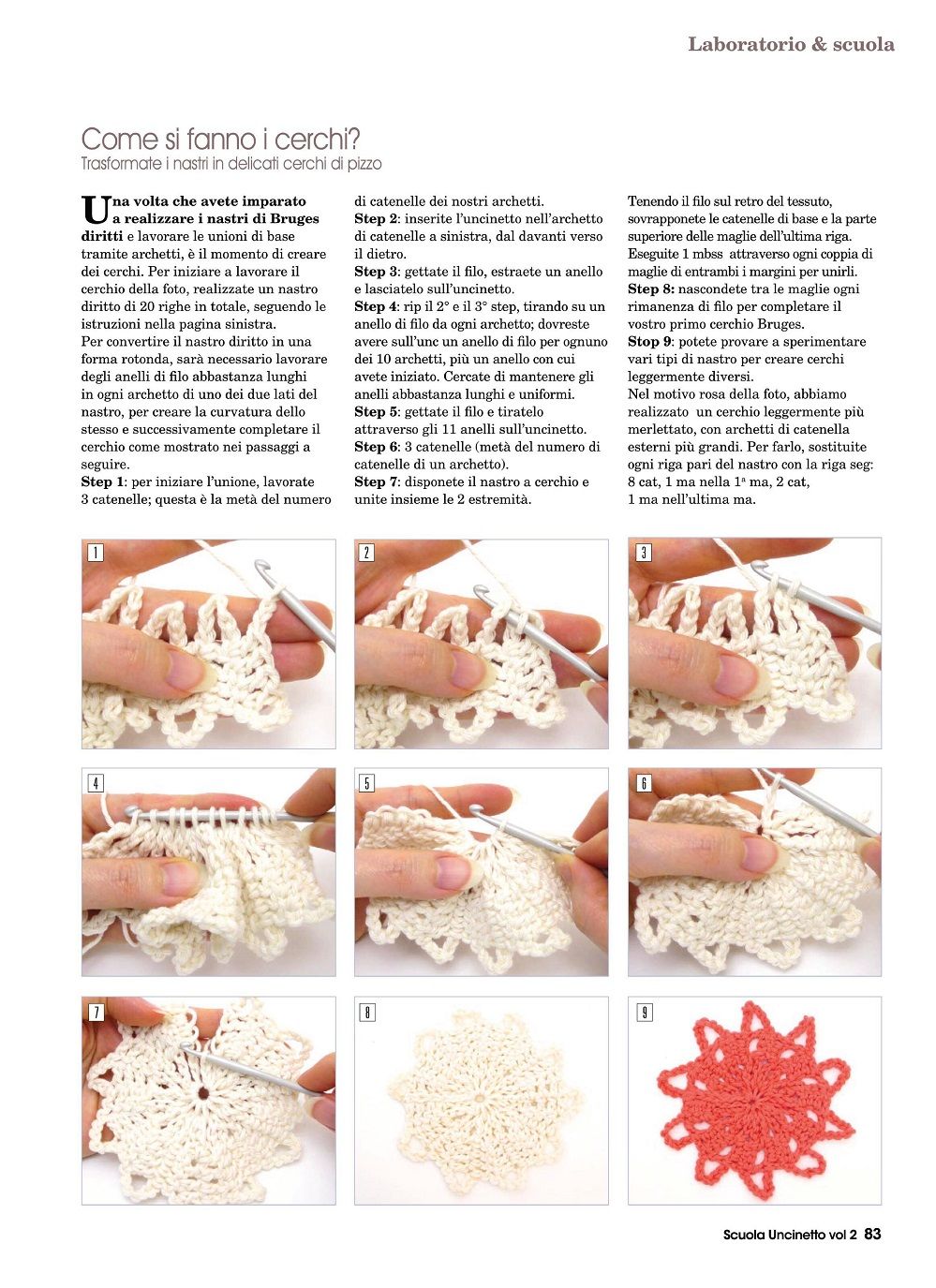 Laboratorio & scuola

Come si fanno i cerchi?
Trasformate i nastri in delicati cerchi di pizzo

Una volta che avete imparato a realizzare i nastri di Bruges diritti e lavorare le unioni di base tramite archetti, è il momento di creare dei cerchi. Per iniziare a lavorare il cerchio della foto, realizzate un nastro diritto di 20 righe in totale, seguendo le istruzioni nella pagina sinistra.
Per convertire il nastro diritto in una forma rotonda, sarà necessario lavorare degli anelli di filo abbastanza lunghi in ogni archetto di uno dei due lati del nastro, per creare la curvatura dello stesso e successivamente completare il cerchio come mostrato nei passaggi a seguire.
Step 1: per iniziare l'unione, lavorate 3 catenelle; questa è la metà del numero di catenelle dei nostri archetti.
Step 2: inserite l'uncinetto nell'archetto di catenelle a sinistra, dal davanti verso il dietro.
Step 3: gettate il filo, estraete un anello e lasciatelo sull'uncinetto.
Step 4: rip il 2° e il 3° step, tirando su un anello di filo da ogni archetto; dovreste avere sull'unc un anello di filo per ognuno dei 10 archetti, più un anello con cui avete iniziato. Cercate di mantenere gli anelli abbastanza lunghi e uniformi.
Step 5: gettate il filo e tiratelo attraverso gli 11 anelli sull'uncinetto.
Step 6: 3 catenelle (metà del numero di catenelle di un archetto).
Step 7: disponete il nastro a cerchio e unite insieme le 2 estremità.
Tenendo il filo sul retro del tessuto, sovrapponete le catenelle di base e la parte superiore delle maglie dell'ultima riga. Eseguite 1 mbss attraverso ogni coppia di maglie di entrambi i margini per unirli.
Step 8: nascondete tra le maglie ogni rimanenza di filo per completare il vostro primo cerchio Bruges.
Stop 9: potete provare a sperimentare vari tipi di nastro per creare cerchi leggermente diversi.
Nel motivo rosa della foto, abbiamo realizzato un cerchio leggermente più merlettato, con archetti di catenella esterni più grandi. Per farlo, sostituite ogni riga pari del nastro con la riga seg: 8 cat, 1 ma nella 1ª ma, 2 cat, 1 ma nell'ultima ma.

1
2
3
4
5
6
7
8
9

Scuola Uncinetto vol 2 83