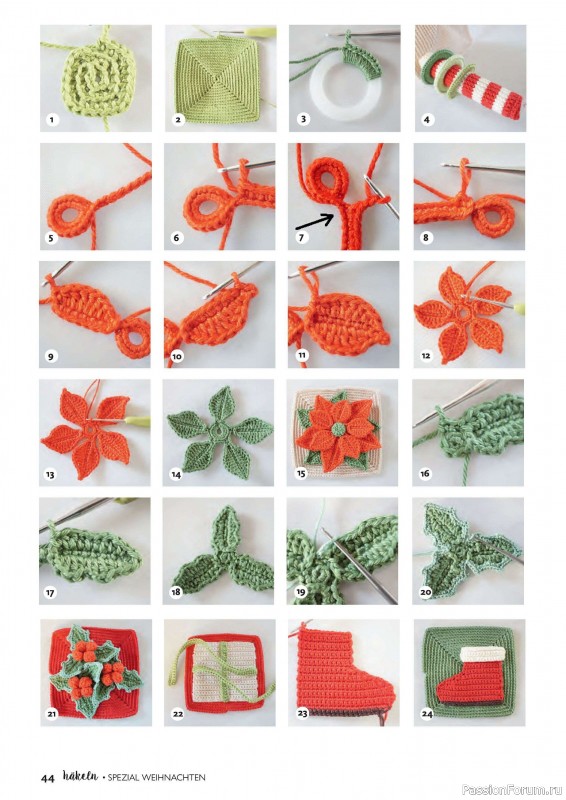 1
2
3
4
5
6
7
8
9
10
11
12
13
14
15
16
17
18
19
20
21
22
23
24

44 häkeln • SPEZIAL WEIHNACHTEN

PassionForum.ru