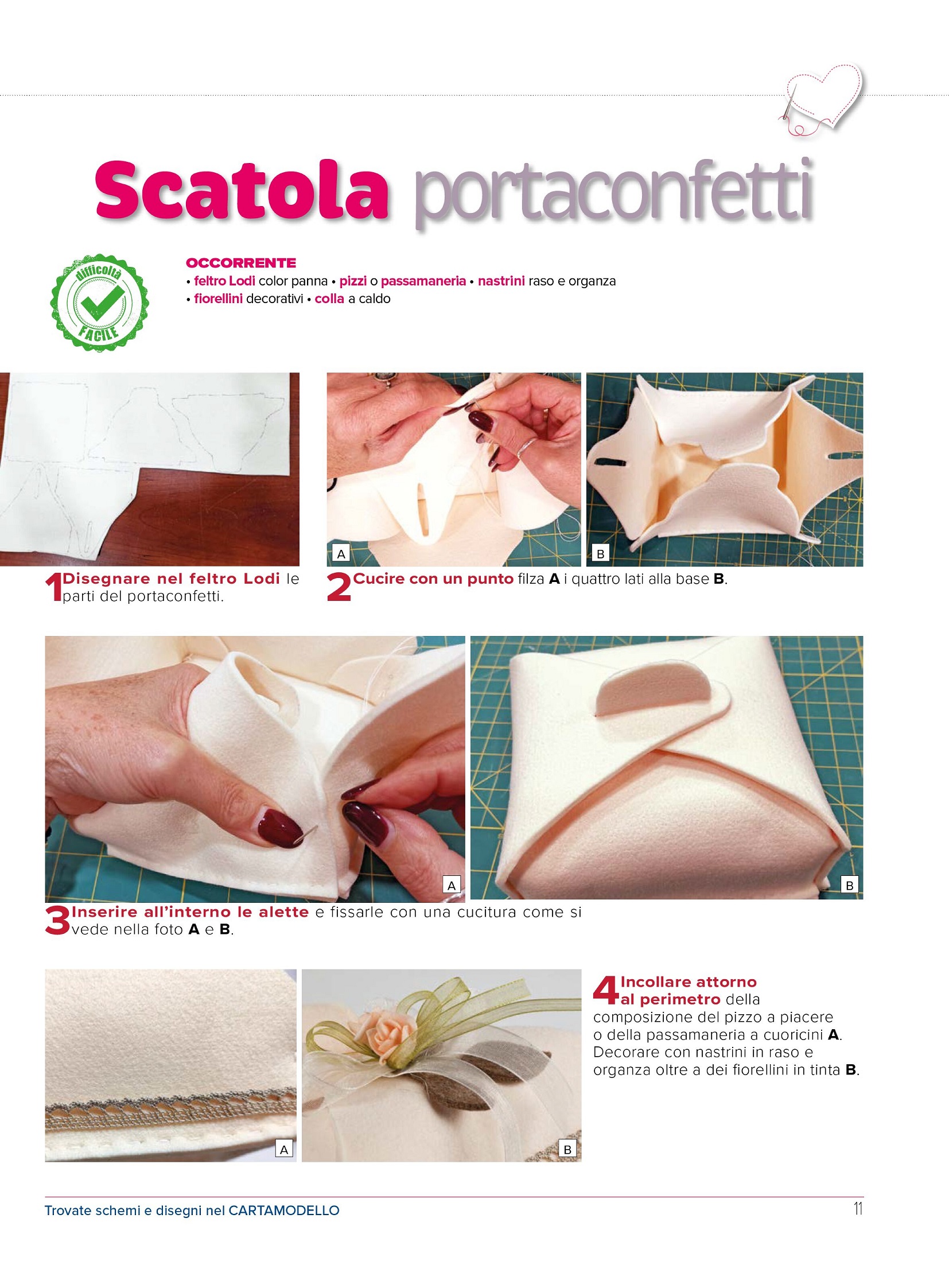 Scatola portaconfetti

difficoltà FACILE

OCCORRENTE
• feltro Lodi color panna • pizzi o passamaneria • nastrini raso e organza
• fiorellini decorativi • colla a caldo

A

B

1 Disegnare nel feltro Lodi le parti del portaconfetti.

2 Cucire con un punto filza A i quattro lati alla base B.

A

B

3 Inserire all'interno le alette e fissarle con una cucitura come si vede nella foto A e B.

A

B

4 Incollare attorno al perimetro della composizione del pizzo a piacere o della passamaneria a cuoricini A. Decorare con nastrini in raso e organza oltre a dei fiorellini in tinta B.

Trovate schemi e disegni nel CARTAMODELLO

11