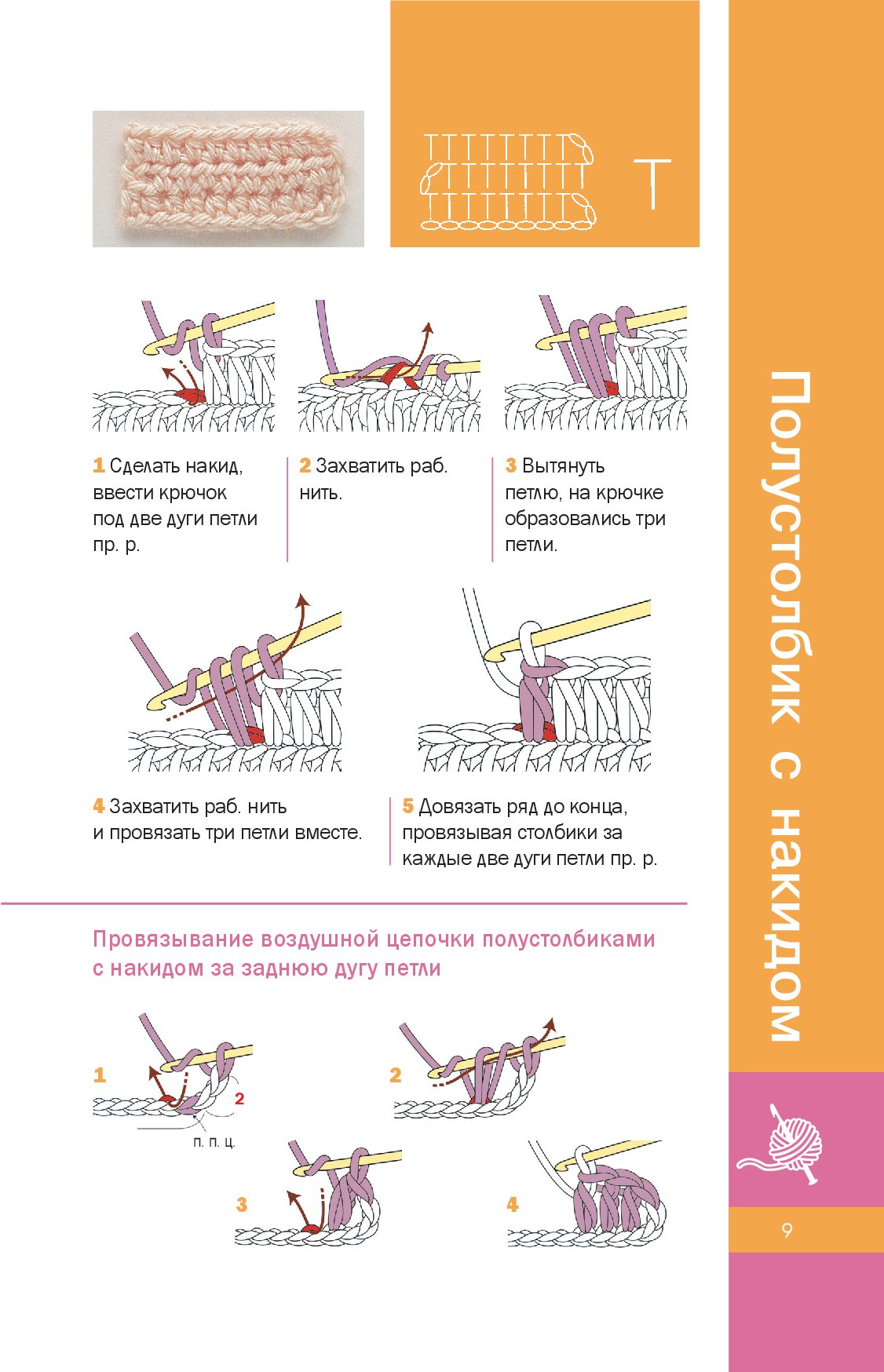 T

1 Сделать накид, ввести крючок под две дуги петли пр. р.

2 Захватить раб. нить.

3 Вытянуть петлю, на крючке образовались три петли.

4 Захватить раб. нить и провязать три петли вместе.

5 Довязать ряд до конца, провязывая столбики за каждые две дуги петли пр. р.

Провязывание воздушной цепочки полустолбиками с накидом за заднюю дугу петли

1

2

п. п. ц.

2

3

4

Полустолбик с накидом

9