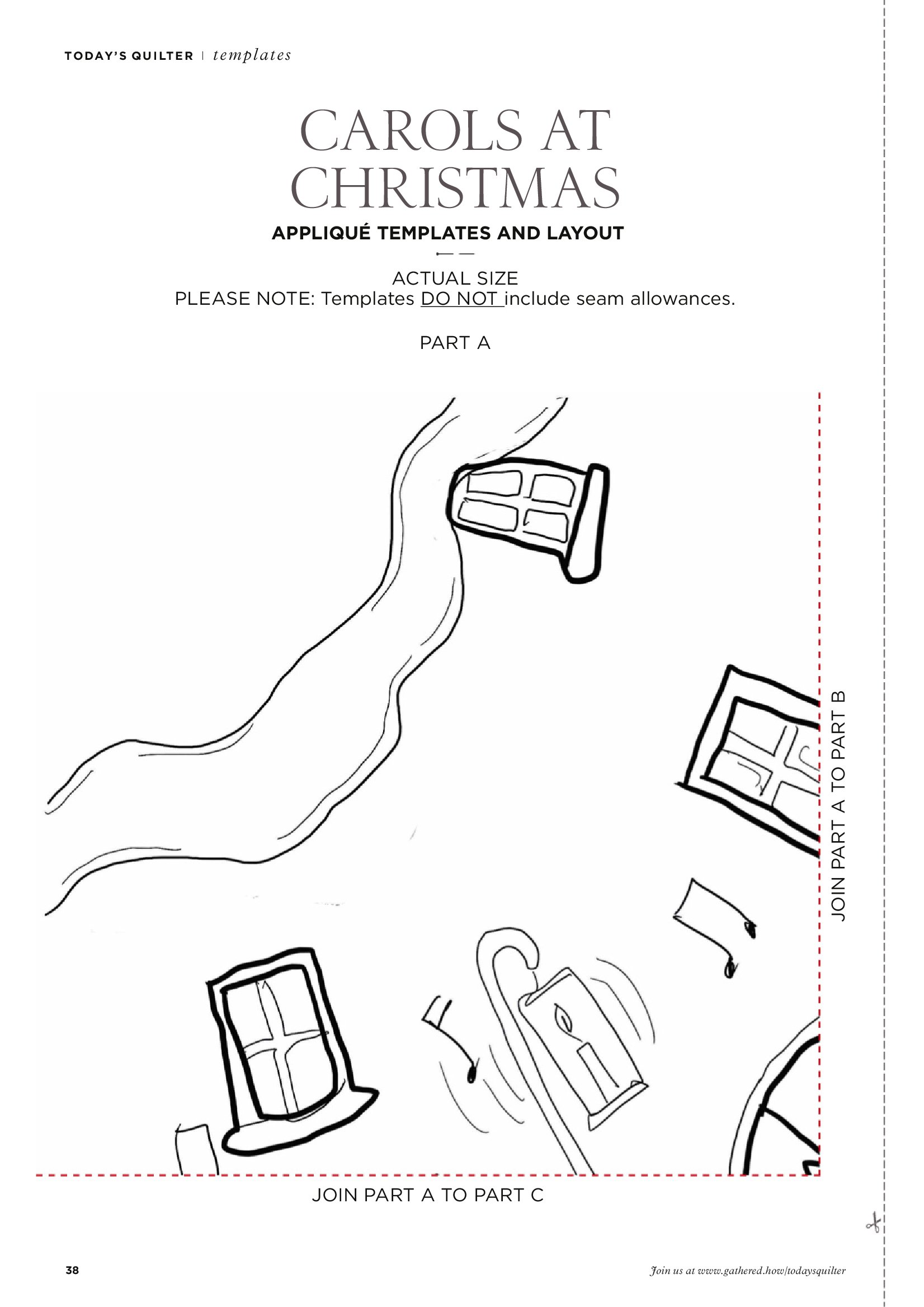 TODAY'S QUILTER | templates

CAROLS AT CHRISTMAS

APPLIQUÉ TEMPLATES AND LAYOUT

ACTUAL SIZE
PLEASE NOTE: Templates DO NOT include seam allowances.

PART A

JOIN PART A TO PART B

JOIN PART A TO PART C

38

Join us at www.gathered.how/todaysquilter