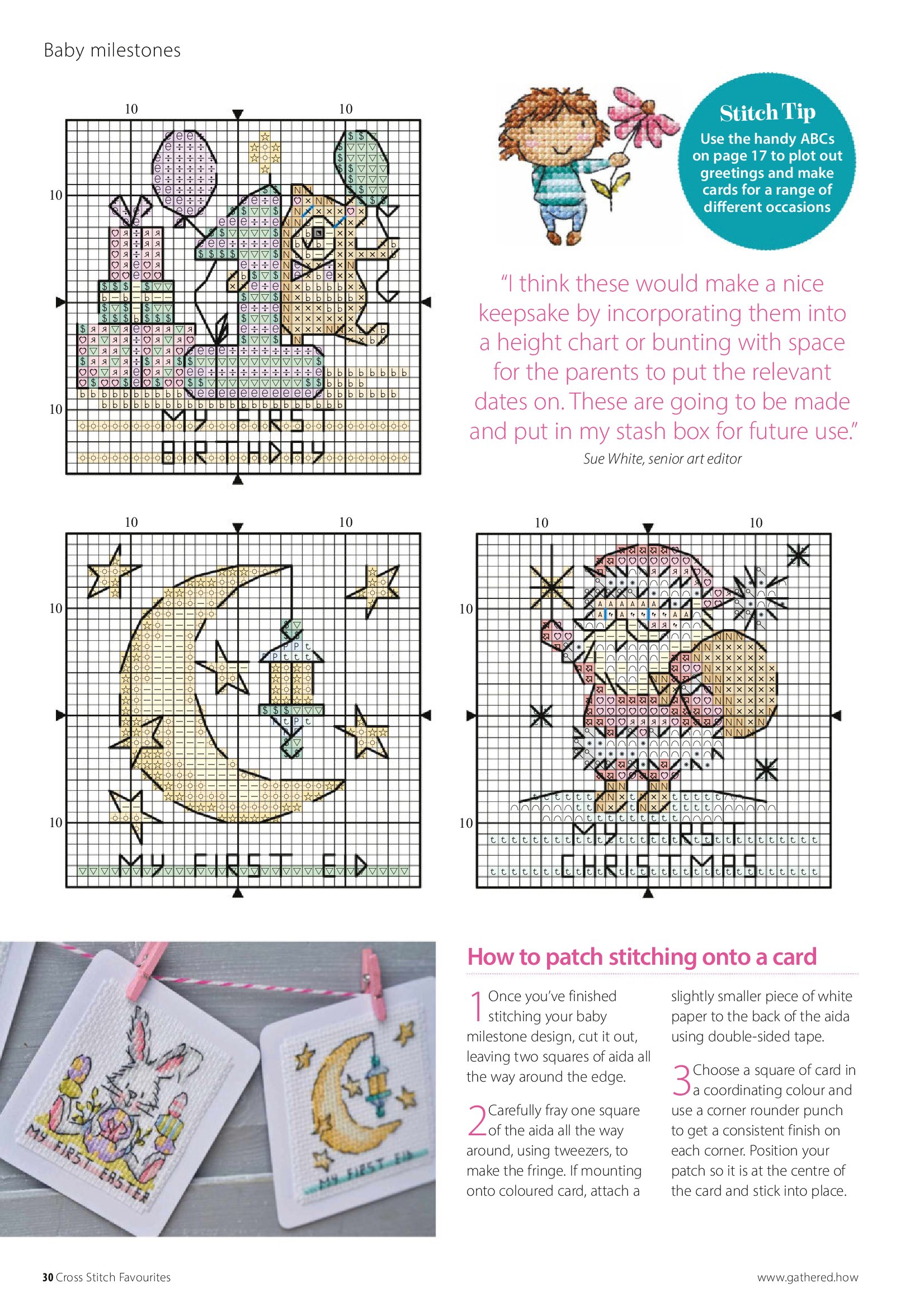 Baby milestones

10 10
10
10
MY FIRST
BIRTHDAY

Stitch Tip
Use the handy ABCs on page 17 to plot out greetings and make cards for a range of different occasions

"I think these would make a nice keepsake by incorporating them into a height chart or bunting with space for the parents to put the relevant dates on. These are going to be made and put in my stash box for future use."
Sue White, senior art editor

10 10
10
10
MY FIRST EID

10 10
10
10
MY FIRST
CHRISTMAS

MY FIRST EASTER
MY FIRST EID

How to patch stitching onto a card

1 Once you've finished stitching your baby milestone design, cut it out, leaving two squares of aida all the way around the edge.

2 Carefully fray one square of the aida all the way around, using tweezers, to make the fringe. If mounting onto coloured card, attach a slightly smaller piece of white paper to the back of the aida using double-sided tape.

3 Choose a square of card in a coordinating colour and use a corner rounder punch to get a consistent finish on each corner. Position your patch so it is at the centre of the card and stick into place.

30 Cross Stitch Favourites
www.gathered.how