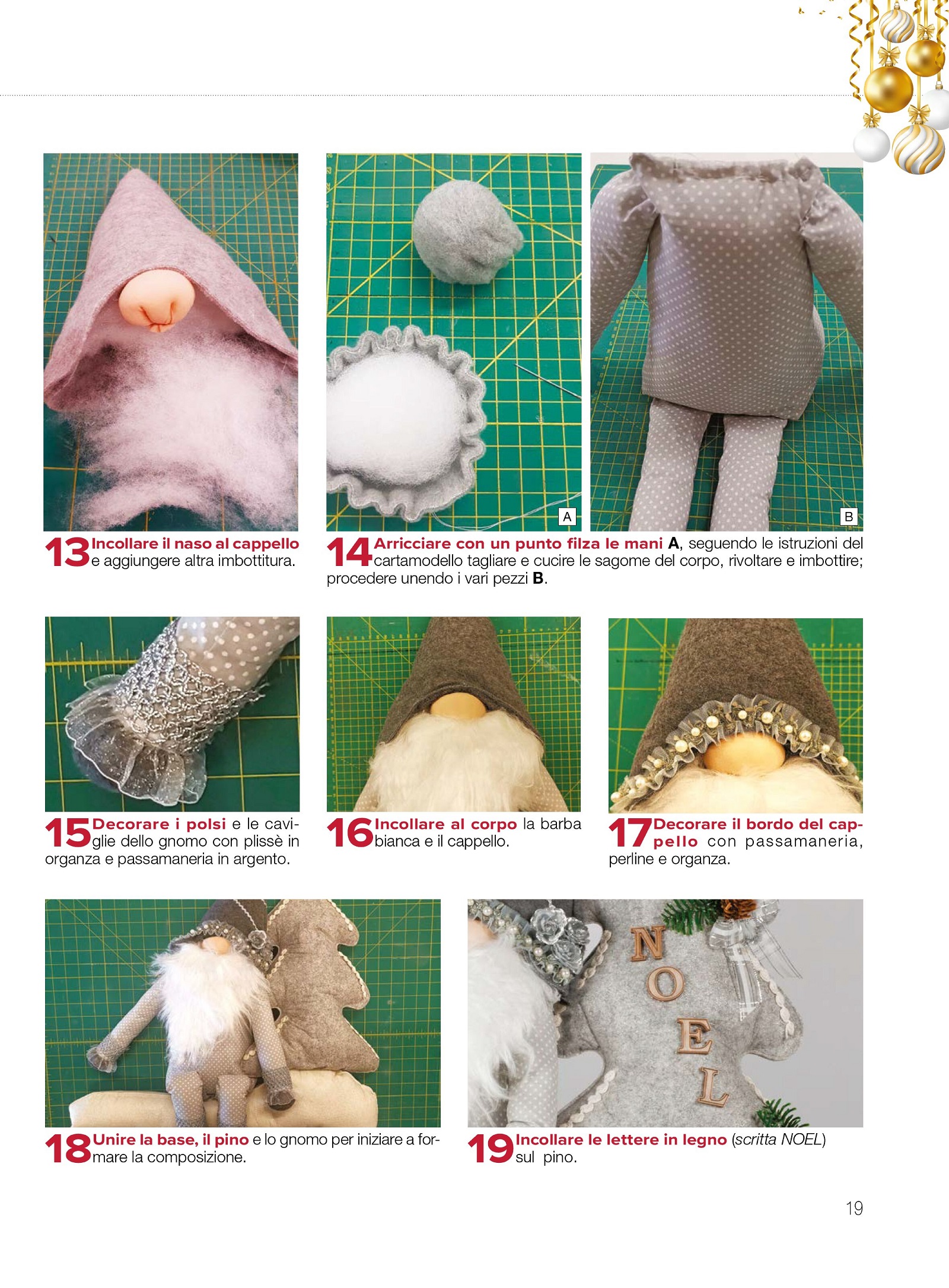 A

B

13 Incollare il naso al cappello e aggiungere altra imbottitura.

14 Arricciare con un punto filza le mani A, seguendo le istruzioni del cartamodello tagliare e cucire le sagome del corpo, rivoltare e imbottire; procedere unendo i vari pezzi B.

15 Decorare i polsi e le caviglie dello gnomo con plissè in organza e passamaneria in argento.

16 Incollare al corpo la barba bianca e il cappello.

17 Decorare il bordo del cappello con passamaneria, perline e organza.

NOEL

18 Unire la base, il pino e lo gnomo per iniziare a formare la composizione.

19 Incollare le lettere in legno (scritta NOEL) sul pino.

19