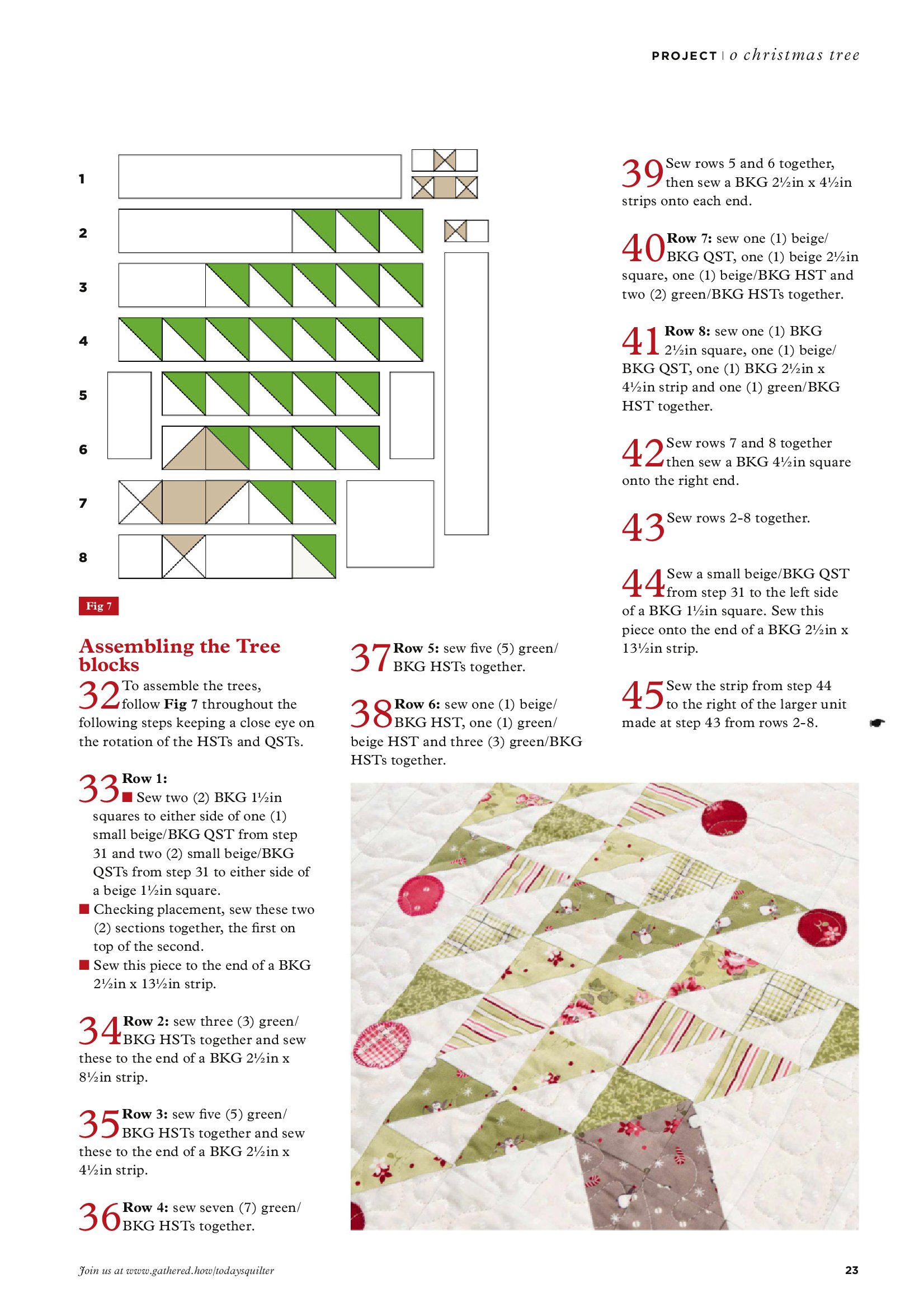 PROJECT | o christmas tree

1

2

3

4

5

6

7

8

Fig 7

Assembling the Tree blocks

32 To assemble the trees, follow **Fig 7** throughout the following steps keeping a close eye on the rotation of the HSTs and QSTs.

33 **Row 1:**
■ Sew two (2) BKG 1½in squares to either side of one (1) small beige/BKG QST from step 31 and two (2) small beige/BKG QSTs from step 31 to either side of a beige 1½in square.
■ Checking placement, sew these two (2) sections together, the first on top of the second.
■ Sew this piece to the end of a BKG 2½in x 13½in strip.

34 **Row 2:** sew three (3) green/BKG HSTs together and sew these to the end of a BKG 2½in x 8½in strip.

35 **Row 3:** sew five (5) green/BKG HSTs together and sew these to the end of a BKG 2½in x 4½in strip.

36 **Row 4:** sew seven (7) green/BKG HSTs together.

37 **Row 5:** sew five (5) green/BKG HSTs together.

38 **Row 6:** sew one (1) beige/BKG HST, one (1) green/beige HST and three (3) green/BKG HSTs together.

39 Sew rows 5 and 6 together, then sew a BKG 2½in x 4½in strips onto each end.

40 **Row 7:** sew one (1) beige/BKG QST, one (1) beige 2½in square, one (1) beige/BKG HST and two (2) green/BKG HSTs together.

41 **Row 8:** sew one (1) BKG 2½in square, one (1) beige/BKG QST, one (1) BKG 2½in x 4½in strip and one (1) green/BKG HST together.

42 Sew rows 7 and 8 together then sew a BKG 4½in square onto the right end.

43 Sew rows 2-8 together.

44 Sew a small beige/BKG QST from step 31 to the left side of a BKG 1½in square. Sew this piece onto the end of a BKG 2½in x 13½in strip.

45 Sew the strip from step 44 to the right of the larger unit made at step 43 from rows 2-8.

Join us at www.gathered.how/todaysquilter

23