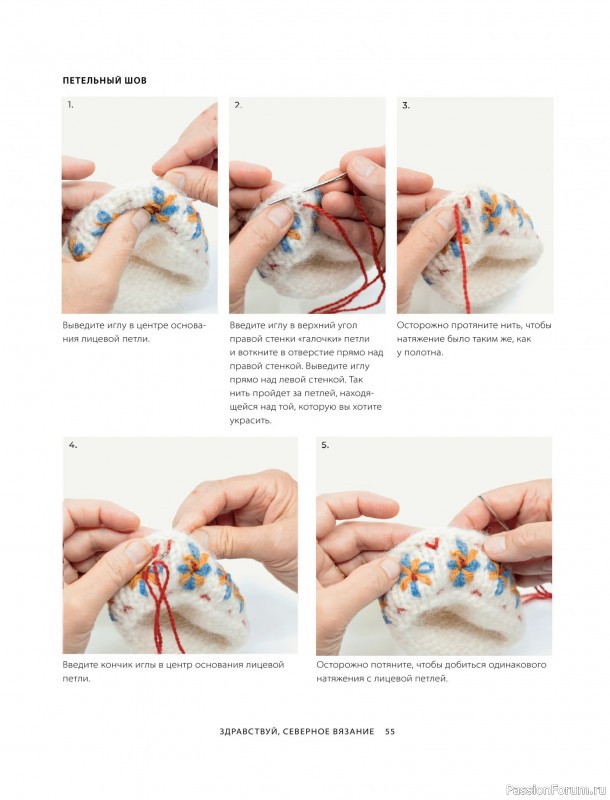 ПЕТЕЛЬНЫЙ ШОВ

1.

Выведите иглу в центре основания лицевой петли.

2.

Введите иглу в верхний угол правой стенки «галочки» петли и воткните в отверстие прямо над правой стенкой. Выведите иглу прямо над левой стенкой. Так нить пройдет за петлей, находящейся над той, которую вы хотите украсить.

3.

Осторожно протяните нить, чтобы натяжение было таким же, как у полотна.

4.

Введите кончик иглы в центр основания лицевой петли.

5.

Осторожно потяните, чтобы добиться одинакового натяжения с лицевой петлей.

ЗДРАВСТВУЙ, СЕВЕРНОЕ ВЯЗАНИЕ 55

PassionForum.ru