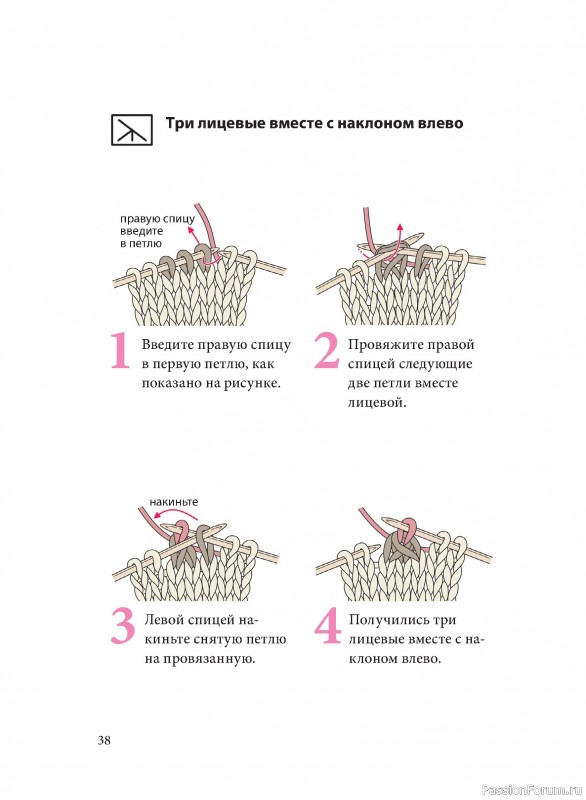 Три лицевые вместе с наклоном влево

правую спицу введите в петлю

1 Введите правую спицу в первую петлю, как показано на рисунке.

2 Провяжите правой спицей следующие две петли вместе лицевой.

накиньте

3 Левой спицей накиньте снятую петлю на провязанную.

4 Получились три лицевые вместе с наклоном влево.

38

PassionForum.ru