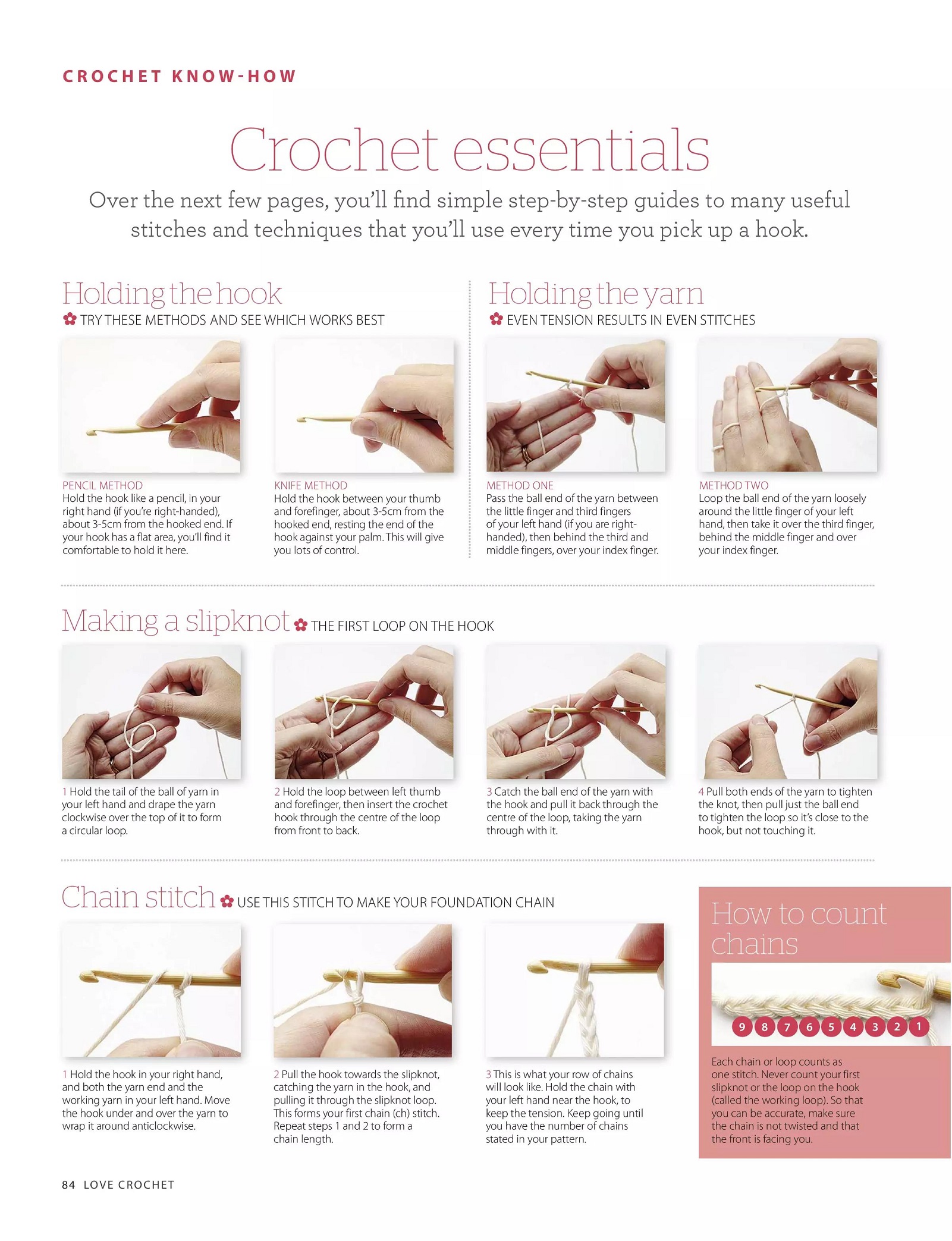 CROCHET KNOW-HOW

Crochet essentials

Over the next few pages, you'll find simple step-by-step guides to many useful stitches and techniques that you'll use every time you pick up a hook.

Holding the hook
TRY THESE METHODS AND SEE WHICH WORKS BEST

PENCIL METHOD
Hold the hook like a pencil, in your right hand (if you're right-handed), about 3-5cm from the hooked end. If your hook has a flat area, you'll find it comfortable to hold it here.

KNIFE METHOD
Hold the hook between your thumb and forefinger, about 3-5cm from the hooked end, resting the end of the hook against your palm. This will give you lots of control.

Holding the yarn
EVEN TENSION RESULTS IN EVEN STITCHES

METHOD ONE
Pass the ball end of the yarn between the little finger and third fingers of your left hand (if you are right-handed), then behind the third and middle fingers, over your index finger.

METHOD TWO
Loop the ball end of the yarn loosely around the little finger of your left hand, then take it over the third finger, behind the middle finger and over your index finger.

Making a slipknot THE FIRST LOOP ON THE HOOK

1 Hold the tail of the ball of yarn in your left hand and drape the yarn clockwise over the top of it to form a circular loop.

2 Hold the loop between left thumb and forefinger, then insert the crochet hook through the centre of the loop from front to back.

3 Catch the ball end of the yarn with the hook and pull it back through the centre of the loop, taking the yarn through with it.

4 Pull both ends of the yarn to tighten the knot, then pull just the ball end to tighten the loop so it's close to the hook, but not touching it.

Chain stitch USE THIS STITCH TO MAKE YOUR FOUNDATION CHAIN

1 Hold the hook in your right hand, and both the yarn end and the working yarn in your left hand. Move the hook under and over the yarn to wrap it around anticlockwise.

2 Pull the hook towards the slipknot, catching the yarn in the hook, and pulling it through the slipknot loop. This forms your first chain (ch) stitch. Repeat steps 1 and 2 to form a chain length.

3 This is what your row of chains will look like. Hold the chain with your left hand near the hook, to keep the tension. Keep going until you have the number of chains stated in your pattern.

How to count chains

9 8 7 6 5 4 3 2 1

Each chain or loop counts as one stitch. Never count your first slipknot or the loop on the hook (called the working loop). So that you can be accurate, make sure the chain is not twisted and that the front is facing you.

84 LOVE CROCHET