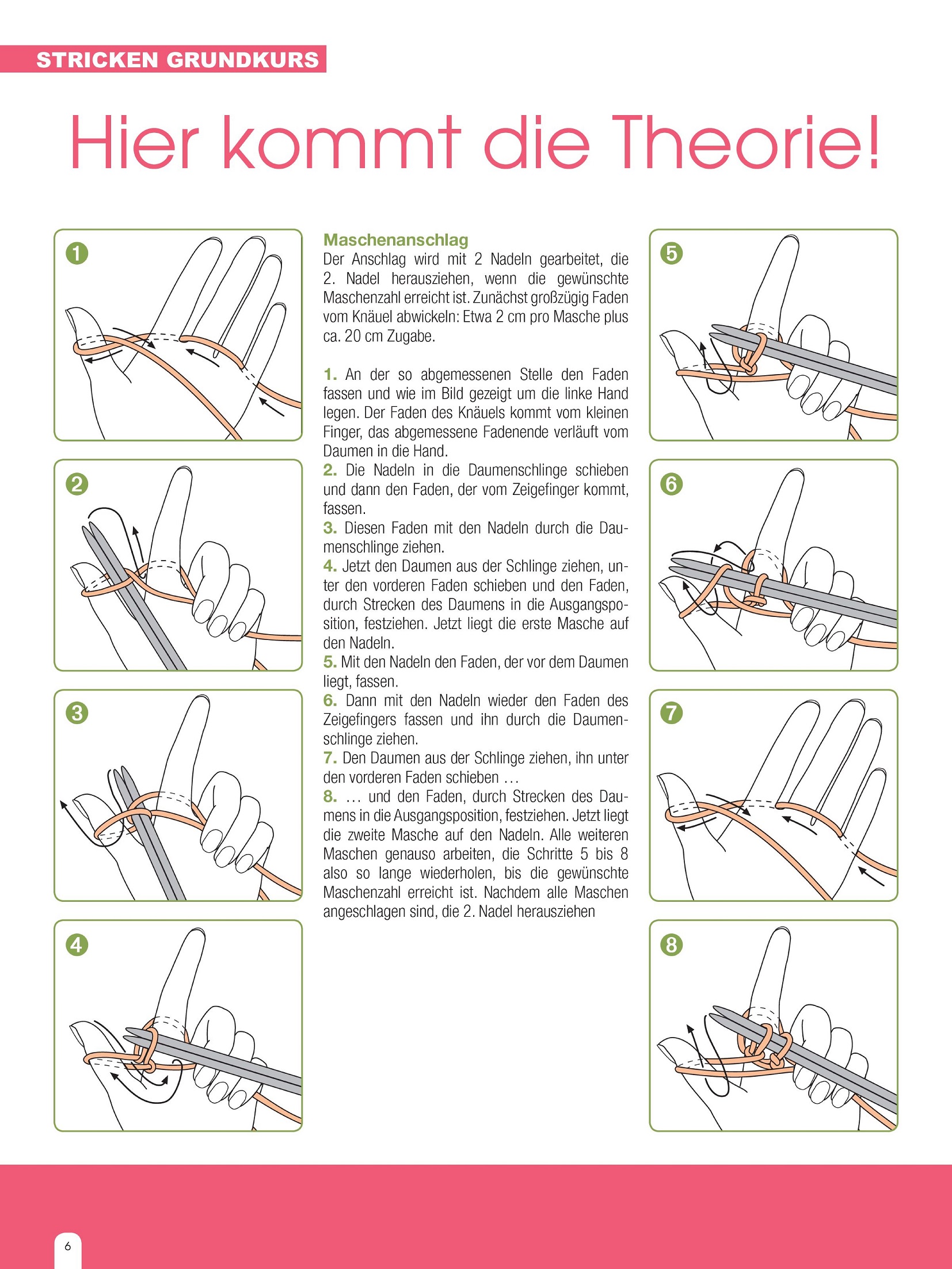 STRICKEN GRUNDKURS

Hier kommt die Theorie!

1

2

3

4

Maschenanschlag
Der Anschlag wird mit 2 Nadeln gearbeitet, die 2. Nadel herausziehen, wenn die gewünschte Maschenzahl erreicht ist. Zunächst großzügig Faden vom Knäuel abwickeln: Etwa 2 cm pro Masche plus ca. 20 cm Zugabe.

1. An der so abgemessenen Stelle den Faden fassen und wie im Bild gezeigt um die linke Hand legen. Der Faden des Knäuels kommt vom kleinen Finger, das abgemessene Fadenende verläuft vom Daumen in die Hand.
2. Die Nadeln in die Daumenschlinge schieben und dann den Faden, der vom Zeigefinger kommt, fassen.
3. Diesen Faden mit den Nadeln durch die Daumenschlinge ziehen.
4. Jetzt den Daumen aus der Schlinge ziehen, unter den vorderen Faden schieben und den Faden, durch Strecken des Daumens in die Ausgangsposition, festziehen. Jetzt liegt die erste Masche auf den Nadeln.
5. Mit den Nadeln den Faden, der vor dem Daumen liegt, fassen.
6. Dann mit den Nadeln wieder den Faden des Zeigefingers fassen und ihn durch die Daumenschlinge ziehen.
7. Den Daumen aus der Schlinge ziehen, ihn unter den vorderen Faden schieben …
8. … und den Faden, durch Strecken des Daumens in die Ausgangsposition, festziehen. Jetzt liegt die zweite Masche auf den Nadeln. Alle weiteren Maschen genauso arbeiten, die Schritte 5 bis 8 also so lange wiederholen, bis die gewünschte Maschenzahl erreicht ist. Nachdem alle Maschen angeschlagen sind, die 2. Nadel herausziehen

5

6

7

8

6