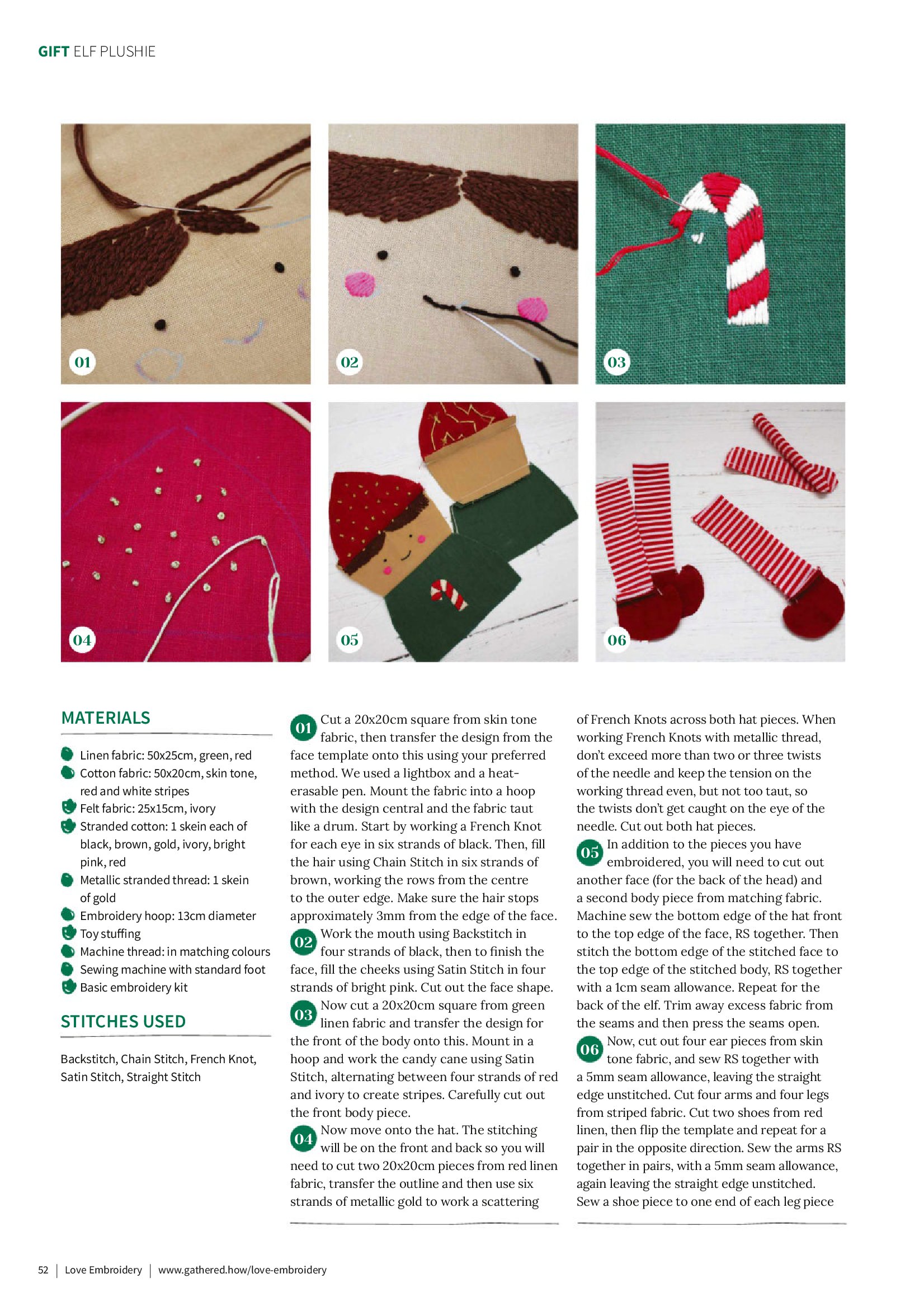 GIFT ELF PLUSHIE

01

02

03

04

05

06

MATERIALS

Linen fabric: 50x25cm, green, red
Cotton fabric: 50x20cm, skin tone, red and white stripes
Felt fabric: 25x15cm, ivory
Stranded cotton: 1 skein each of black, brown, gold, ivory, bright pink, red
Metallic stranded thread: 1 skein of gold
Embroidery hoop: 13cm diameter
Toy stuffing
Machine thread: in matching colours
Sewing machine with standard foot
Basic embroidery kit

STITCHES USED

Backstitch, Chain Stitch, French Knot, Satin Stitch, Straight Stitch

01 Cut a 20x20cm square from skin tone fabric, then transfer the design from the face template onto this using your preferred method. We used a lightbox and a heat-erasable pen. Mount the fabric into a hoop with the design central and the fabric taut like a drum. Start by working a French Knot for each eye in six strands of black. Then, fill the hair using Chain Stitch in six strands of brown, working the rows from the centre to the outer edge. Make sure the hair stops approximately 3mm from the edge of the face.

02 Work the mouth using Backstitch in four strands of black, then to finish the face, fill the cheeks using Satin Stitch in four strands of bright pink. Cut out the face shape.

03 Now cut a 20x20cm square from green linen fabric and transfer the design for the front of the body onto this. Mount in a hoop and work the candy cane using Satin Stitch, alternating between four strands of red and ivory to create stripes. Carefully cut out the front body piece.

04 Now move onto the hat. The stitching will be on the front and back so you will need to cut two 20x20cm pieces from red linen fabric, transfer the outline and then use six strands of metallic gold to work a scattering of French Knots across both hat pieces. When working French Knots with metallic thread, don't exceed more than two or three twists of the needle and keep the tension on the working thread even, but not too taut, so the twists don't get caught on the eye of the needle. Cut out both hat pieces.

05 In addition to the pieces you have embroidered, you will need to cut out another face (for the back of the head) and a second body piece from matching fabric. Machine sew the bottom edge of the hat front to the top edge of the face, RS together. Then stitch the bottom edge of the stitched face to the top edge of the stitched body, RS together with a 1cm seam allowance. Repeat for the back of the elf. Trim away excess fabric from the seams and then press the seams open.

06 Now, cut out four ear pieces from skin tone fabric, and sew RS together with a 5mm seam allowance, leaving the straight edge unstitched. Cut four arms and four legs from striped fabric. Cut two shoes from red linen, then flip the template and repeat for a pair in the opposite direction. Sew the arms RS together in pairs, with a 5mm seam allowance, again leaving the straight edge unstitched. Sew a shoe piece to one end of each leg piece

52 | Love Embroidery | www.gathered.how/love-embroidery