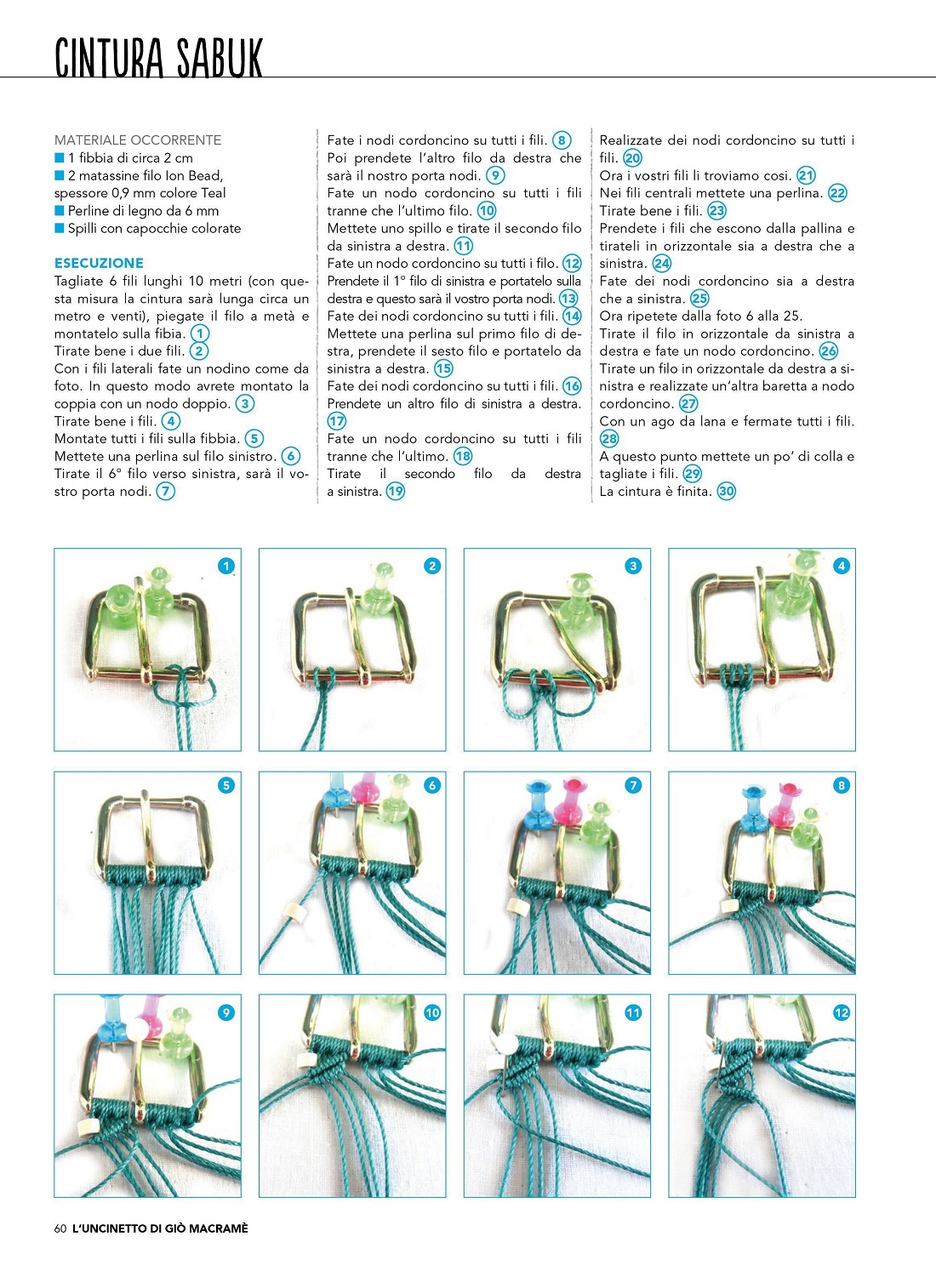 CINTURA SABUK

MATERIALE OCCORRENTE
■ 1 fibbia di circa 2 cm
■ 2 matassine filo Ion Bead, spessore 0,9 mm colore Teal
■ Perline di legno da 6 mm
■ Spilli con capocchie colorate

ESECUZIONE
Tagliate 6 fili lunghi 10 metri (con questa misura la cintura sarà lunga circa un metro e venti), piegate il filo a metà e montatelo sulla fibia. 1
Tirate bene i due fili. 2
Con i fili laterali fate un nodino come da foto. In questo modo avrete montato la coppia con un nodo doppio. 3
Tirate bene i fili. 4
Montate tutti i fili sulla fibbia. 5
Mettete una perlina sul filo sinistro. 6
Tirate il 6° filo verso sinistra, sarà il vostro porta nodi. 7

Fate i nodi cordoncino su tutti i fili. 8
Poi prendete l'altro filo da destra che sarà il nostro porta nodi. 9
Fate un nodo cordoncino su tutti i fili tranne che l'ultimo filo. 10
Mettete uno spillo e tirate il secondo filo da sinistra a destra. 11
Fate un nodo cordoncino su tutti i filo. 12
Prendete il 1° filo di sinistra e portatelo sulla destra e questo sarà il vostro porta nodi. 13
Fate dei nodi cordoncino su tutti i fili. 14
Mettete una perlina sul primo filo di destra, prendete il sesto filo e portatelo da sinistra a destra. 15
Fate dei nodi cordoncino su tutti i fili. 16
Prendete un altro filo di sinistra a destra. 17
Fate un nodo cordoncino su tutti i fili tranne che l'ultimo. 18
Tirate il secondo filo da destra a sinistra. 19

Realizzate dei nodi cordoncino su tutti i fili. 20
Ora i vostri fili li troviamo cosi. 21
Nei fili centrali mettete una perlina. 22
Tirate bene i fili. 23
Prendete i fili che escono dalla pallina e tirateli in orizzontale sia a destra che a sinistra. 24
Fate dei nodi cordoncino sia a destra che a sinistra. 25
Ora ripetete dalla foto 6 alla 25.
Tirate il filo in orizzontale da sinistra a destra e fate un nodo cordoncino. 26
Tirate un filo in orizzontale da destra a sinistra e realizzate un'altra baretta a nodo cordoncino. 27
Con un ago da lana e fermate tutti i fili. 28
A questo punto mettete un po' di colla e tagliate i fili. 29
La cintura è finita. 30

1 2 3 4 5 6 7 8 9 10 11 12

60 L'UNCINETTO DI GIÒ MACRAMÈ