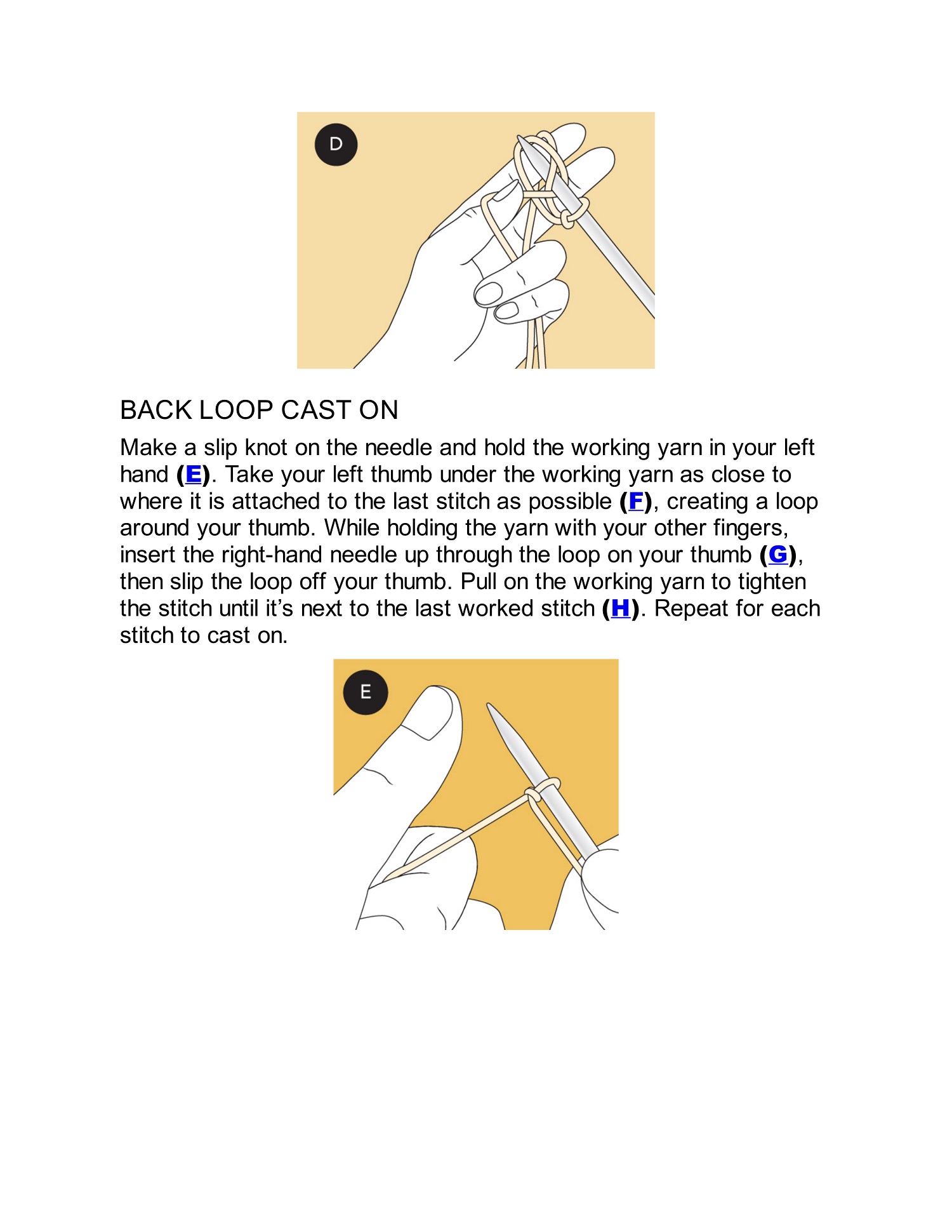 D

BACK LOOP CAST ON

Make a slip knot on the needle and hold the working yarn in your left hand (E). Take your left thumb under the working yarn as close to where it is attached to the last stitch as possible (F), creating a loop around your thumb. While holding the yarn with your other fingers, insert the right-hand needle up through the loop on your thumb (G), then slip the loop off your thumb. Pull on the working yarn to tighten the stitch until it's next to the last worked stitch (H). Repeat for each stitch to cast on.

E