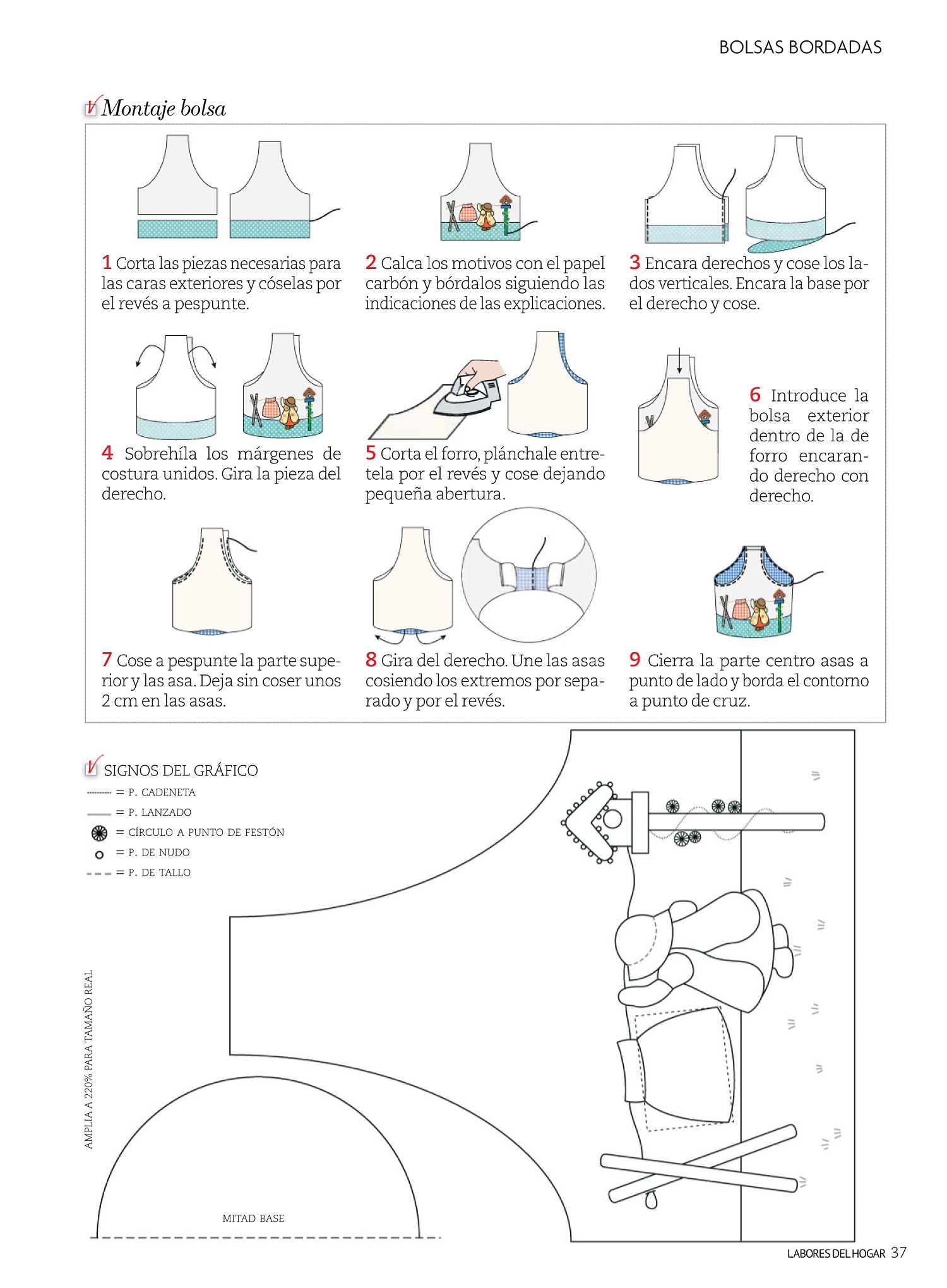 BOLSAS BORDADAS

Montaje bolsa

1 Corta las piezas necesarias para las caras exteriores y cóselas por el revés a pespunte.

2 Calca los motivos con el papel carbón y bórdalos siguiendo las indicaciones de las explicaciones.

3 Encara derechos y cose los lados verticales. Encara la base por el derecho y cose.

4 Sobrehíla los márgenes de costura unidos. Gira la pieza del derecho.

5 Corta el forro, plánchale entretela por el revés y cose dejando pequeña abertura.

6 Introduce la bolsa exterior dentro de la de forro encarando derecho con derecho.

7 Cose a pespunte la parte superior y las asa. Deja sin coser unos 2 cm en las asas.

8 Gira del derecho. Une las asas cosiendo los extremos por separado y por el revés.

9 Cierra la parte centro asas a punto de lado y borda el contorno a punto de cruz.

SIGNOS DEL GRÁFICO
= P. CADENETA
= P. LANZADO
= CÍRCULO A PUNTO DE FESTÓN
= P. DE NUDO
= P. DE TALLO

AMPLIA A 220% PARA TAMAÑO REAL

MITAD BASE

LABORES DEL HOGAR 37