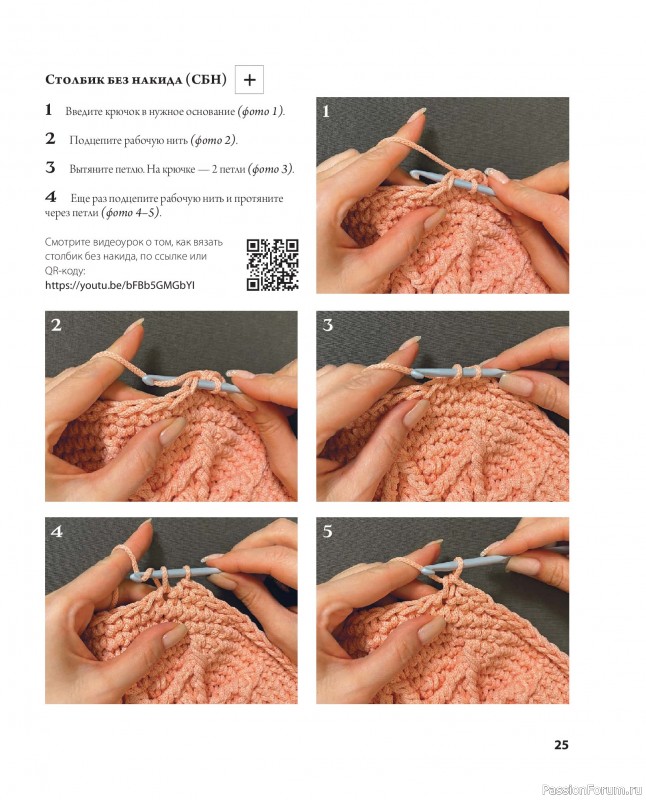 Столбик без накида (СБН) +

1 Введите крючок в нужное основание (фото 1).

2 Подцепите рабочую нить (фото 2).

3 Вытяните петлю. На крючке — 2 петли (фото 3).

4 Еще раз подцепите рабочую нить и протяните через петли (фото 4–5).

Смотрите видеоурок о том, как вязать столбик без накида, по ссылке или QR-коду:
https://youtu.be/bFBb5GMGbYI

1

2

3

4

5

25

PassionForum.ru