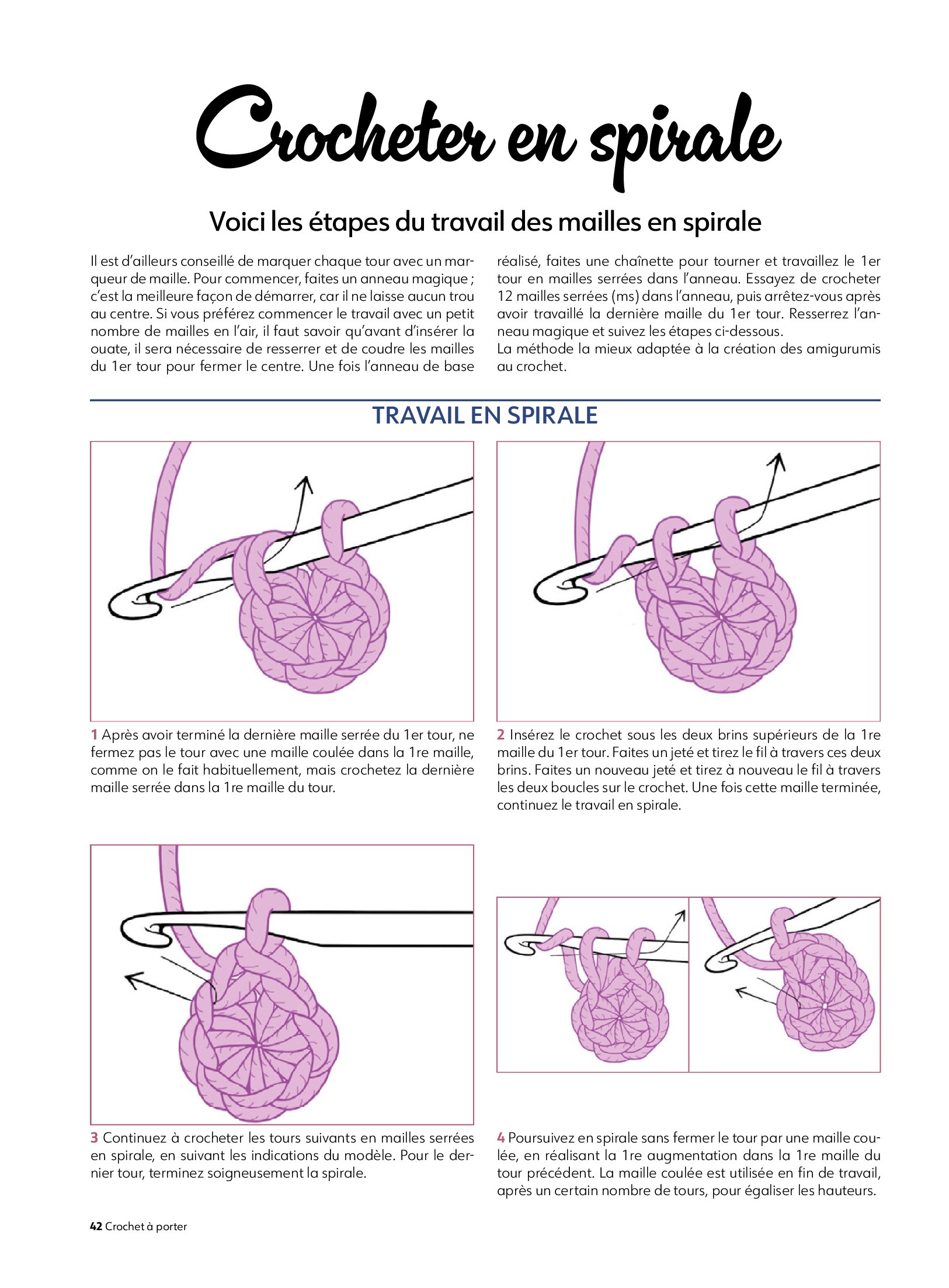 Crocheter en spirale

Voici les étapes du travail des mailles en spirale

Il est d'ailleurs conseillé de marquer chaque tour avec un marqueur de maille. Pour commencer, faites un anneau magique ; c'est la meilleure façon de démarrer, car il ne laisse aucun trou au centre. Si vous préférez commencer le travail avec un petit nombre de mailles en l'air, il faut savoir qu'avant d'insérer la ouate, il sera nécessaire de resserrer et de coudre les mailles du 1er tour pour fermer le centre. Une fois l'anneau de base réalisé, faites une chaînette pour tourner et travaillez le 1er tour en mailles serrées dans l'anneau. Essayez de crocheter 12 mailles serrées (ms) dans l'anneau, puis arrêtez-vous après avoir travaillé la dernière maille du 1er tour. Resserrez l'anneau magique et suivez les étapes ci-dessous.
La méthode la mieux adaptée à la création des amigurumis au crochet.

TRAVAIL EN SPIRALE

1 Après avoir terminé la dernière maille serrée du 1er tour, ne fermez pas le tour avec une maille coulée dans la 1re maille, comme on le fait habituellement, mais crochetez la dernière maille serrée dans la 1re maille du tour.

2 Insérez le crochet sous les deux brins supérieurs de la 1re maille du 1er tour. Faites un jeté et tirez le fil à travers ces deux brins. Faites un nouveau jeté et tirez à nouveau le fil à travers les deux boucles sur le crochet. Une fois cette maille terminée, continuez le travail en spirale.

3 Continuez à crocheter les tours suivants en mailles serrées en spirale, en suivant les indications du modèle. Pour le dernier tour, terminez soigneusement la spirale.

4 Poursuivez en spirale sans fermer le tour par une maille coulée, en réalisant la 1re augmentation dans la 1re maille du tour précédent. La maille coulée est utilisée en fin de travail, après un certain nombre de tours, pour égaliser les hauteurs.

42 Crochet à porter