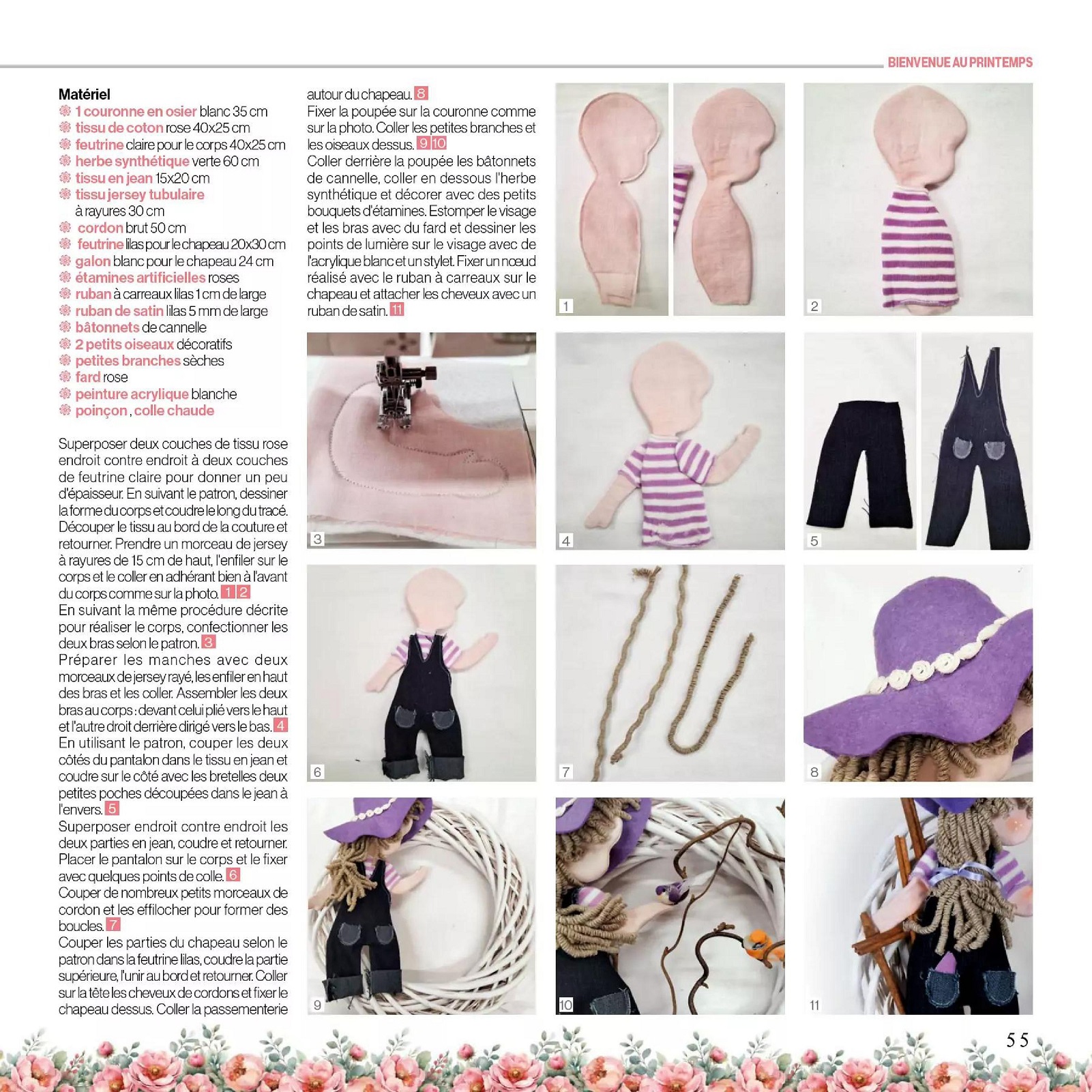 BIENVENUE AU PRINTEMPS

Matériel
1 couronne en osier blanc 35 cm
tissu de coton rose 40x25 cm
feutrine claire pour le corps 40x25 cm
herbe synthétique verte 60 cm
tissu en jean 15x20 cm
tissu jersey tubulaire à rayures 30 cm
cordon brut 50 cm
feutrine lilas pour le chapeau 20x30 cm
galon blanc pour le chapeau 24 cm
étamines artificielles roses
ruban à carreaux lilas 1 cm de large
ruban de satin lilas 5 mm de large
bâtonnets de cannelle
2 petits oiseaux décoratifs
petites branches sèches
fard rose
peinture acrylique blanche
poinçon, colle chaude

Superposer deux couches de tissu rose endroit contre endroit à deux couches de feutrine claire pour donner un peu d'épaisseur. En suivant le patron, dessiner la forme du corps et coudre le long du tracé. Découper le tissu au bord de la couture et retourner. Prendre un morceau de jersey à rayures de 15 cm de haut, l'enfiler sur le corps et le coller en adhérant bien à l'avant du corps comme sur la photo. 1 2
En suivant la même procédure décrite pour réaliser le corps, confectionner les deux bras selon le patron. 3
Préparer les manches avec deux morceaux de jersey rayé, les enfiler en haut des bras et les coller. Assembler les deux bras au corps : devant celui plié vers le haut et l'autre droit derrière dirigé vers le bas. 4
En utilisant le patron, couper les deux côtés du pantalon dans le tissu en jean et coudre sur le côté avec les bretelles deux petites poches découpées dans le jean à l'envers. 5
Superposer endroit contre endroit les deux parties en jean, coudre et retourner. Placer le pantalon sur le corps et le fixer avec quelques points de colle. 6
Couper de nombreux petits morceaux de cordon et les effilocher pour former des boucles. 7
Couper les parties du chapeau selon le patron dans la feutrine lilas, coudre la partie supérieure, l'unir au bord et retourner. Coller sur la tête les cheveux de cordons et fixer le chapeau dessus. Coller la passementerie autour du chapeau. 8
Fixer la poupée sur la couronne comme sur la photo. Coller les petites branches et les oiseaux dessus. 9 10
Coller derrière la poupée les bâtonnets de cannelle, coller en dessous l'herbe synthétique et décorer avec des petits bouquets d'étamines. Estomper le visage et les bras avec du fard et dessiner les points de lumière sur le visage avec de l'acrylique blanc et un stylet. Fixer un nœud réalisé avec le ruban à carreaux sur le chapeau et attacher les cheveux avec un ruban de satin. 11

1
2
3
4
5
6
7
8
9
10
11

55