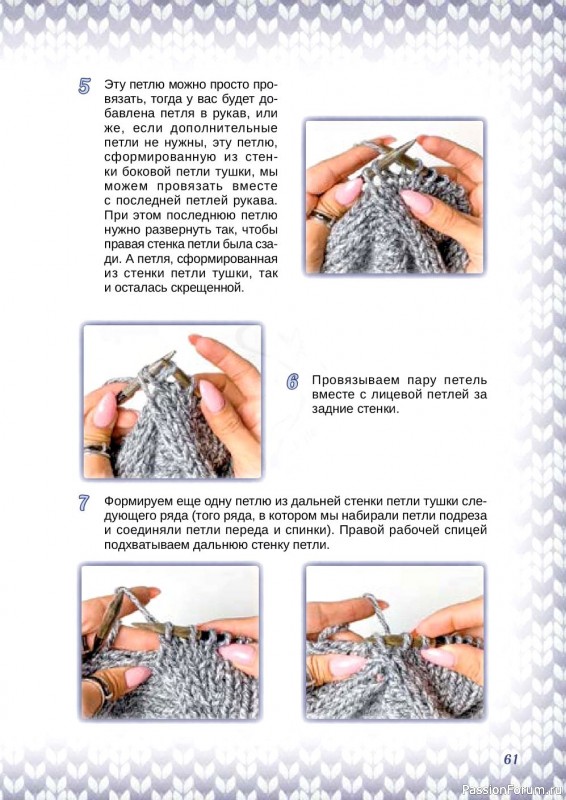 5 Эту петлю можно просто провязать, тогда у вас будет добавлена петля в рукав, или же, если дополнительные петли не нужны, эту петлю, сформированную из стенки боковой петли тушки, мы можем провязать вместе с последней петлей рукава. При этом последнюю петлю нужно развернуть так, чтобы правая стенка петли была сзади. А петля, сформированная из стенки петли тушки, так и осталась скрещенной.

6 Провязываем пару петель вместе с лицевой петлей за задние стенки.

7 Формируем еще одну петлю из дальней стенки петли тушки следующего ряда (того ряда, в котором мы набирали петли подреза и соединяли петли переда и спинки). Правой рабочей спицей подхватываем дальнюю стенку петли.

61

PassionForum.ru