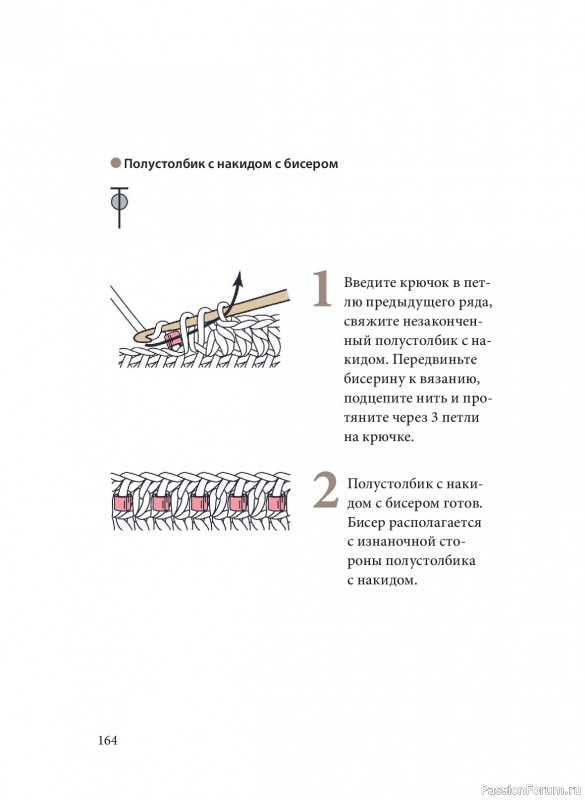 Полустолбик с накидом с бисером

1 Введите крючок в петлю предыдущего ряда, свяжите незаконченный полустолбик с накидом. Передвиньте бисерину к вязанию, подцепите нить и протяните через 3 петли на крючке.

2 Полустолбик с накидом с бисером готов. Бисер располагается с изнаночной стороны полустолбика с накидом.

164

PassionForum.ru