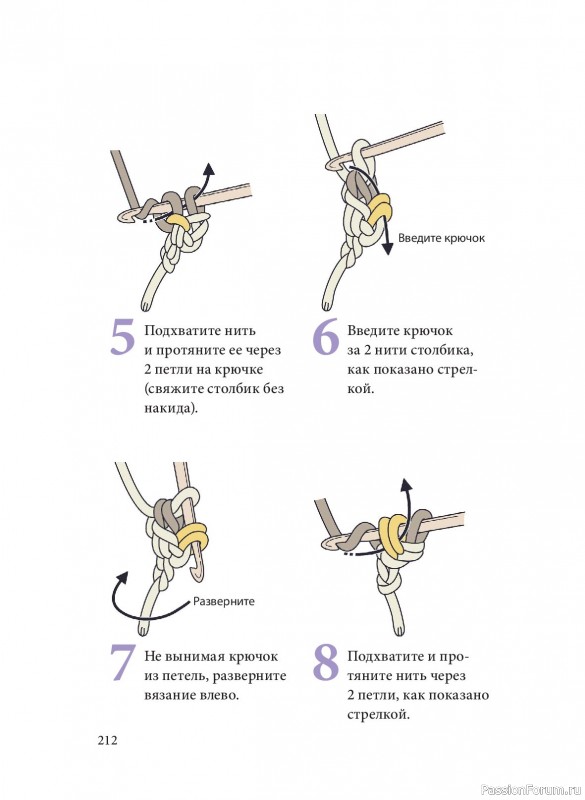 Введите крючок

5 Подхватите нить и протяните ее через 2 петли на крючке (свяжите столбик без накида).

6 Введите крючок за 2 нити столбика, как показано стрелкой.

Разверните

7 Не вынимая крючок из петель, разверните вязание влево.

8 Подхватите и протяните нить через 2 петли, как показано стрелкой.

212

PassionForum.ru