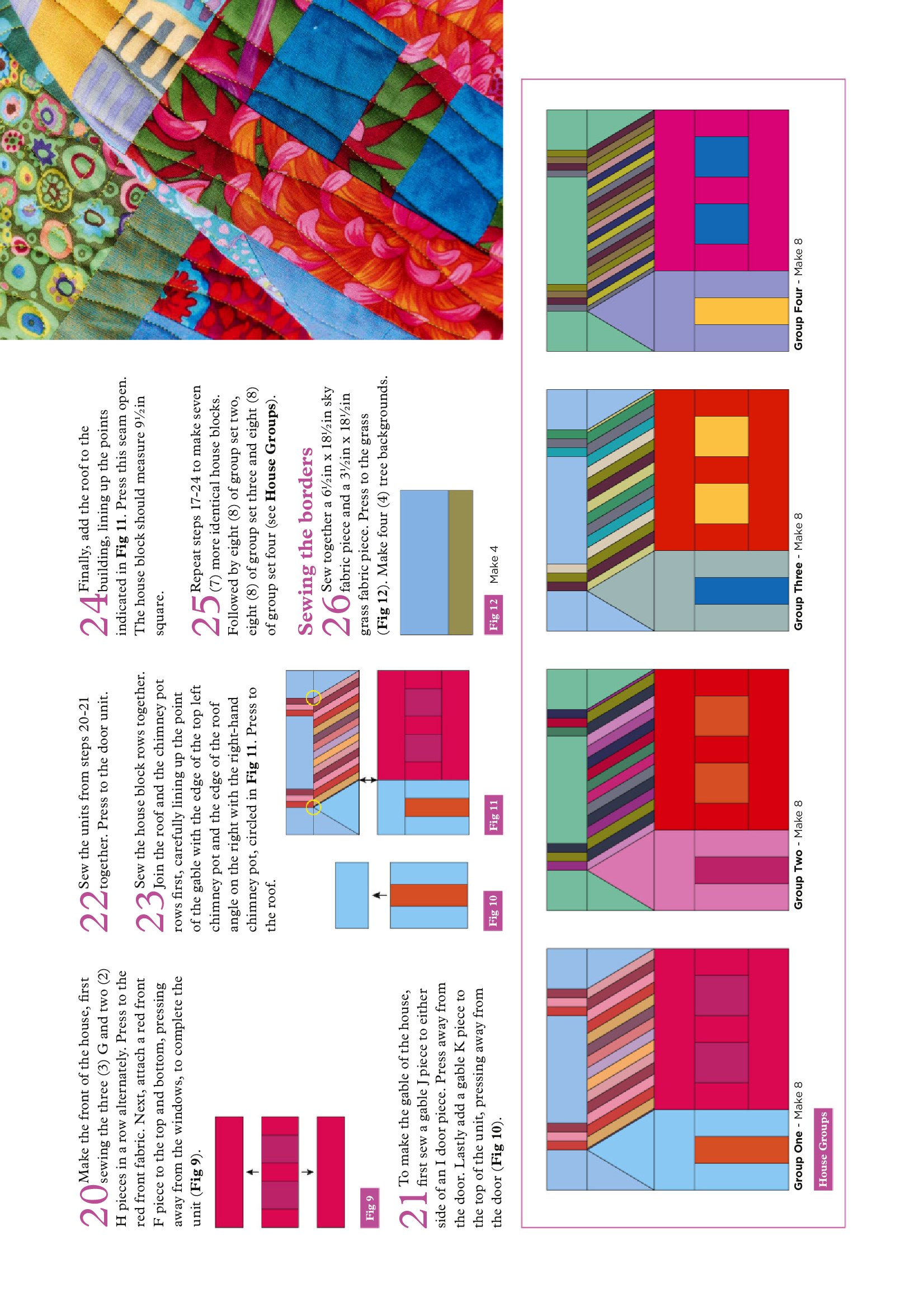 20 Make the front of the house, first sewing the three (3) G and two (2) H pieces in a row alternately. Press to the red front fabric. Next, attach a red front F piece to the top and bottom, pressing away from the windows, to complete the unit (**Fig 9**).

Fig 9

21 To make the gable of the house, first sew a gable J piece to either side of an I door piece. Press away from the door. Lastly add a gable K piece to the top of the unit, pressing away from the door (**Fig 10**).

22 Sew the units from steps 20-21 together. Press to the door unit.

23 Sew the house block rows together. Join the roof and the chimney pot rows first, carefully lining up the point of the gable with the edge of the top left chimney pot and the edge of the roof angle on the right with the right-hand chimney pot, circled in **Fig 11**. Press to the roof.

Fig 10

Fig 11

24 Finally, add the roof to the building, lining up the points indicated in **Fig 11**. Press this seam open. The house block should measure 9½in square.

25 Repeat steps 17-24 to make seven (7) more identical house blocks. Followed by eight (8) of group set two, eight (8) of group set three and eight (8) of group set four (see **House Groups**).

Sewing the borders

26 Sew together a 6½in x 18½in sky fabric piece and a 3½in x 18½in grass fabric piece. Press to the grass (**Fig 12**). Make four (4) tree backgrounds.

Fig 12 Make 4

House Groups

Group One - Make 8

Group Two - Make 8

Group Three - Make 8

Group Four - Make 8