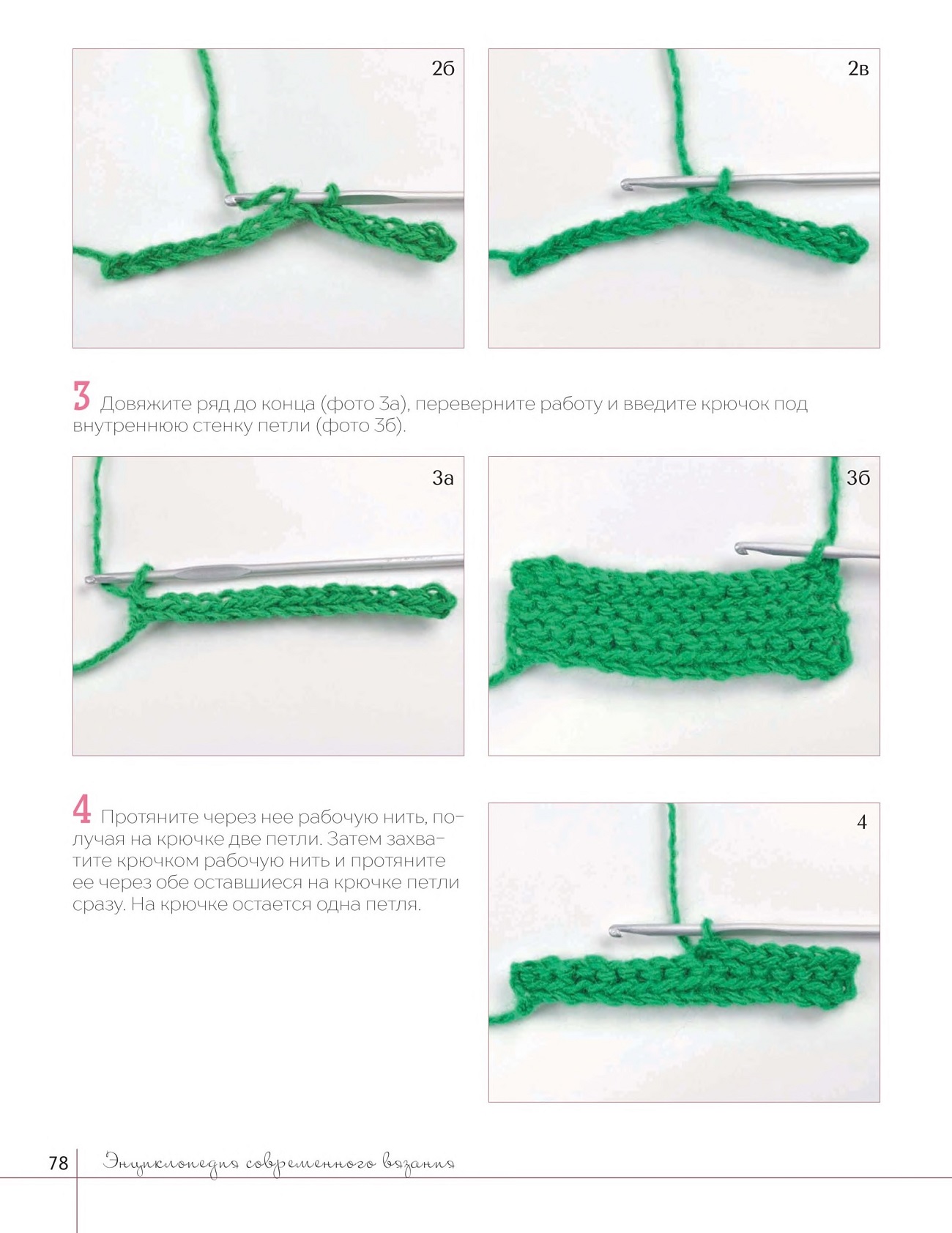 2б

2в

3 Довяжите ряд до конца (фото 3а), переверните работу и введите крючок под внутреннюю стенку петли (фото 3б).

3а

3б

4 Протяните через нее рабочую нить, получая на крючке две петли. Затем захватите крючком рабочую нить и протяните ее через обе оставшиеся на крючке петли сразу. На крючке остается одна петля.

4

78 Энциклопедия современного вязания