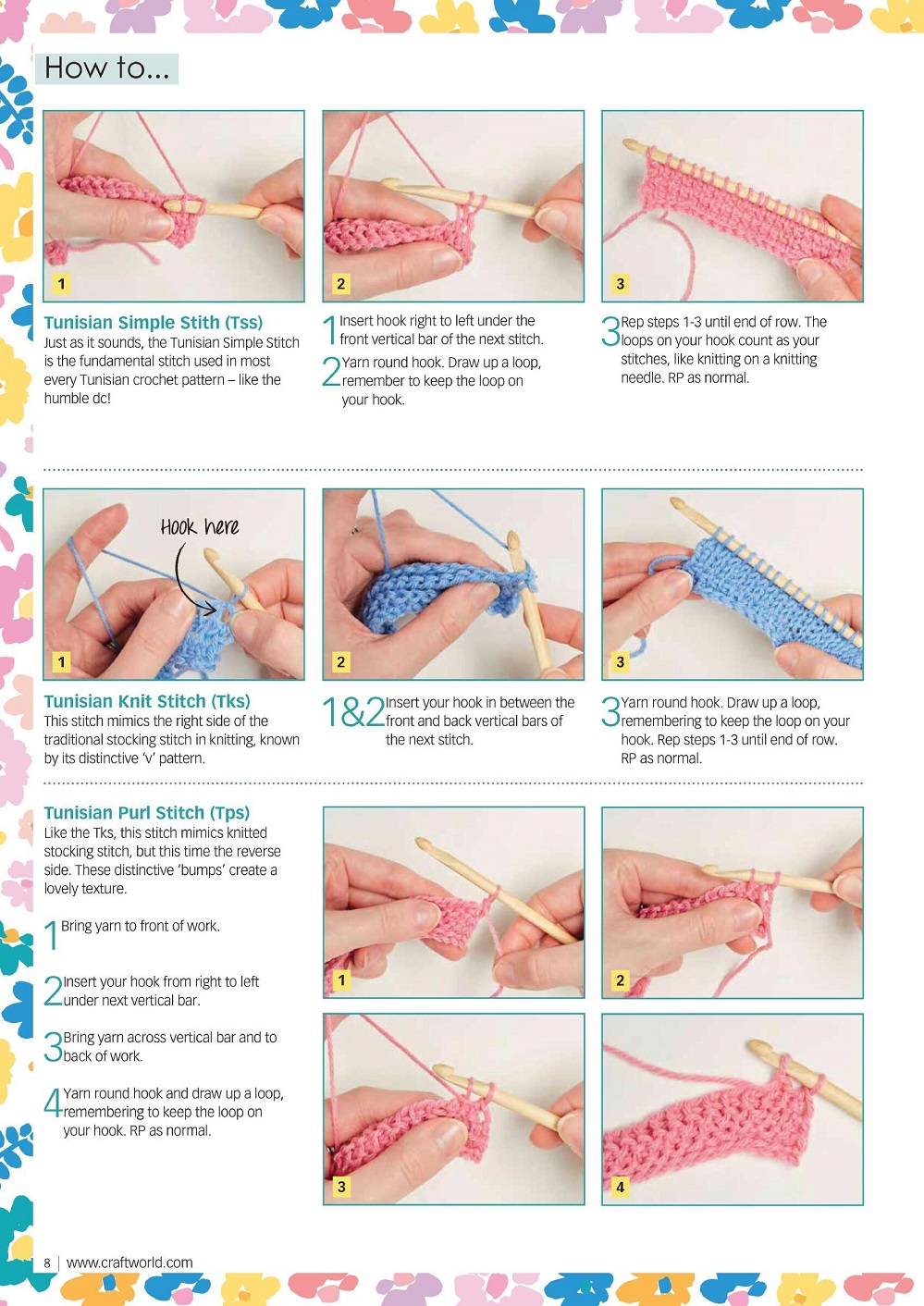 How to...

1

2

3

Tunisian Simple Stith (Tss)
Just as it sounds, the Tunisian Simple Stitch is the fundamental stitch used in most every Tunisian crochet pattern – like the humble dc!

1 Insert hook right to left under the front vertical bar of the next stitch.

2 Yarn round hook. Draw up a loop, remember to keep the loop on your hook.

3 Rep steps 1-3 until end of row. The loops on your hook count as your stitches, like knitting on a knitting needle. RP as normal.

Hook here

1

2

3

Tunisian Knit Stitch (Tks)
This stitch mimics the right side of the traditional stocking stitch in knitting, known by its distinctive 'v' pattern.

1&2 Insert your hook in between the front and back vertical bars of the next stitch.

3 Yarn round hook. Draw up a loop, remembering to keep the loop on your hook. Rep steps 1-3 until end of row. RP as normal.

Tunisian Purl Stitch (Tps)
Like the Tks, this stitch mimics knitted stocking stitch, but this time the reverse side. These distinctive 'bumps' create a lovely texture.

1 Bring yarn to front of work.

2 Insert your hook from right to left under next vertical bar.

3 Bring yarn across vertical bar and to back of work.

4 Yarn round hook and draw up a loop, remembering to keep the loop on your hook. RP as normal.

1

2

3

4

8 | www.craftworld.com